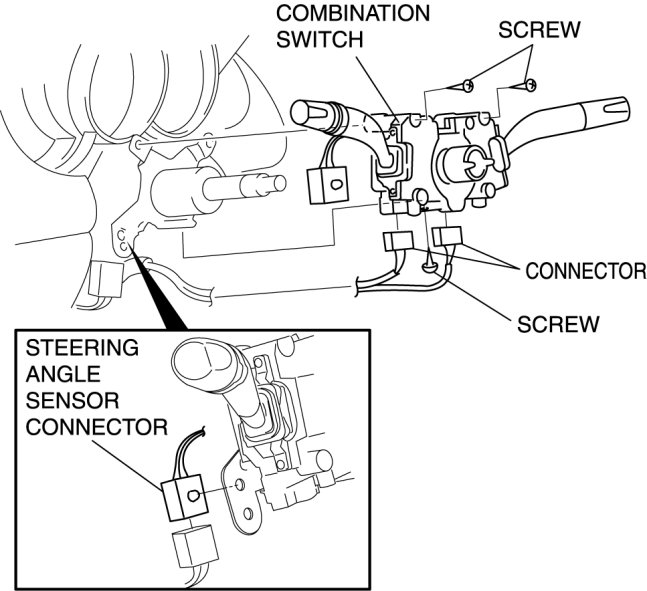 COMBINATION SWITCH

SCREW

CONNECTOR

SCREW

STEERING ANGLE SENSOR CONNECTOR