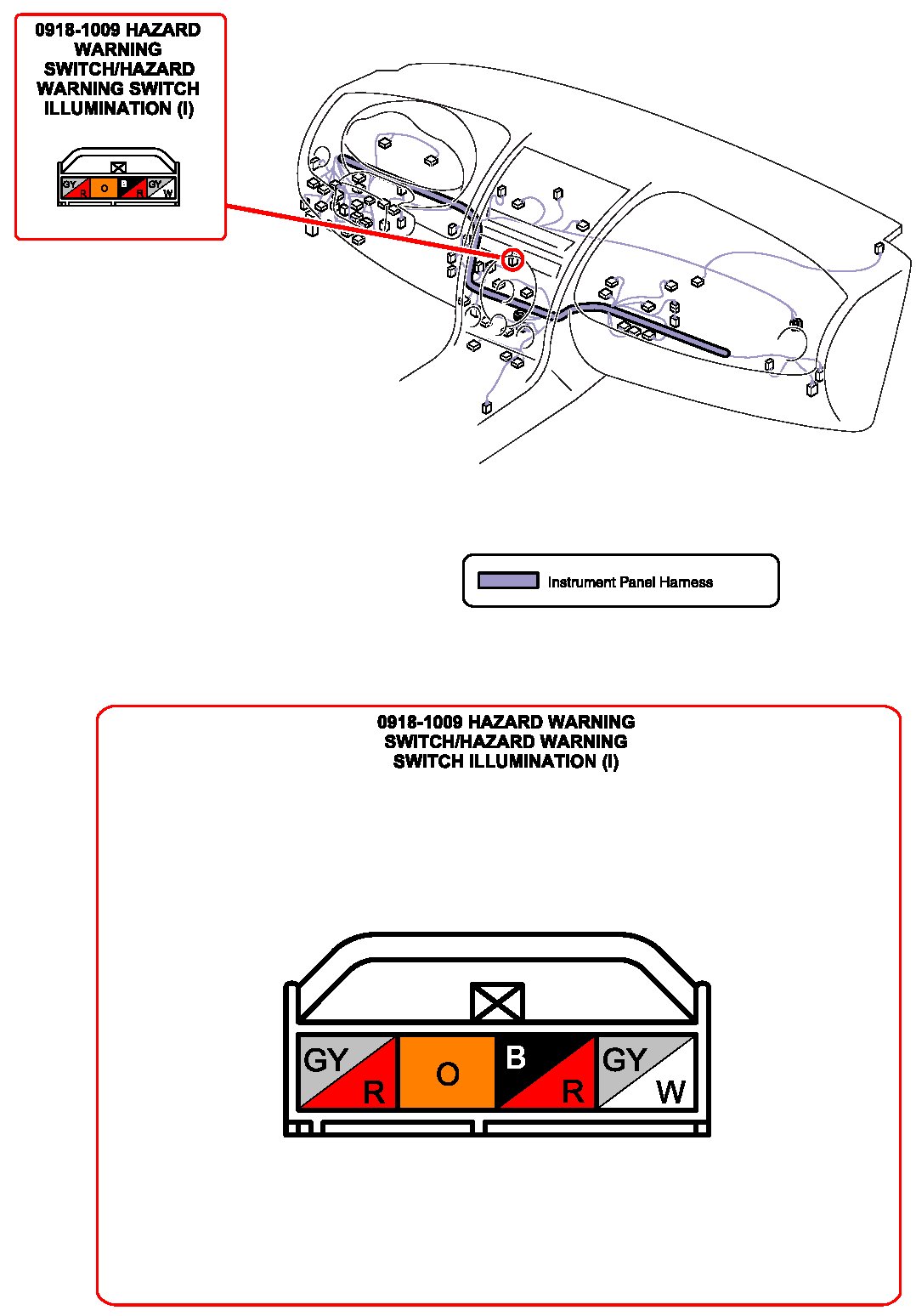 0918-1009 HAZARD WARNING SWITCH/HAZARD WARNING SWITCH ILLUMINATION (I)

GY R O B R GY W

Instrument Panel Harness

0918-1009 HAZARD WARNING SWITCH/HAZARD WARNING SWITCH ILLUMINATION (I)

GY R O B R GY W