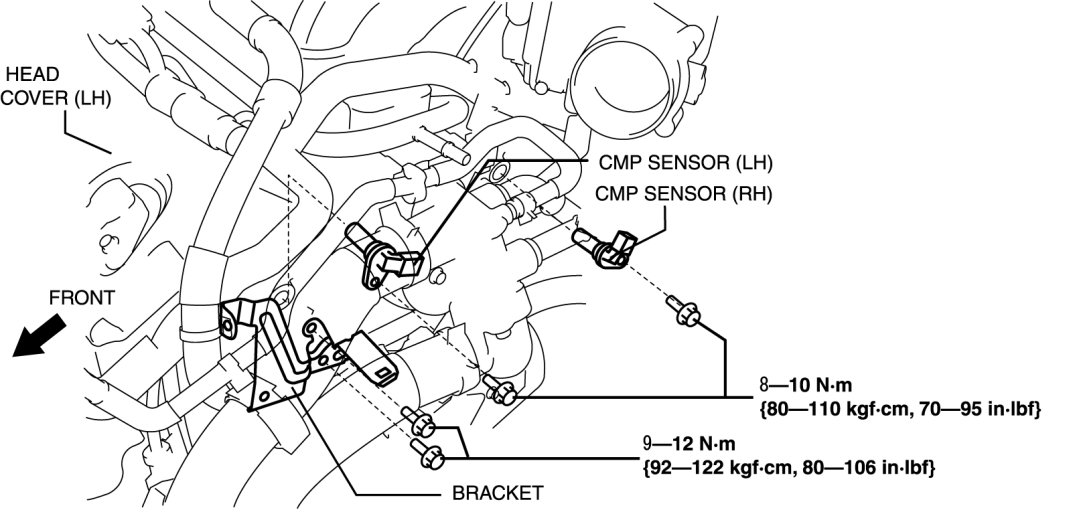 HEAD COVER (LH)

CMP SENSOR (LH)

CMP SENSOR (RH)

FRONT

8—10 N·m
{80—110 kgf·cm, 70—95 in·lbf}

9—12 N·m
{92—122 kgf·cm, 80—106 in·lbf}

BRACKET