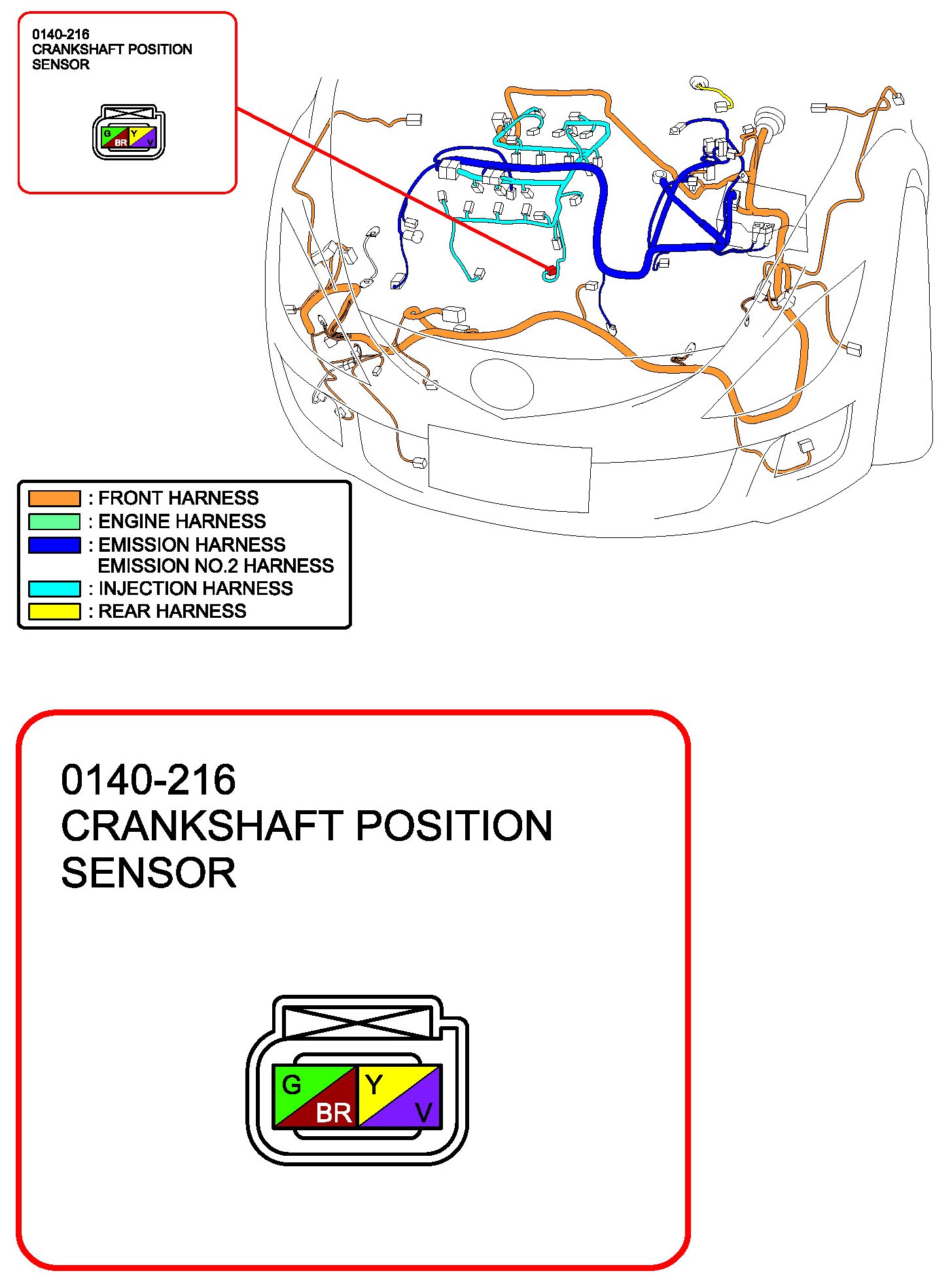 0140-216
CRANKSHAFT POSITION
SENSOR

G
BR
Y
V

: FRONT HARNESS
: ENGINE HARNESS
: EMISSION HARNESS
EMISSION NO.2 HARNESS
: INJECTION HARNESS
: REAR HARNESS

0140-216
CRANKSHAFT POSITION
SENSOR

G
BR
Y
V