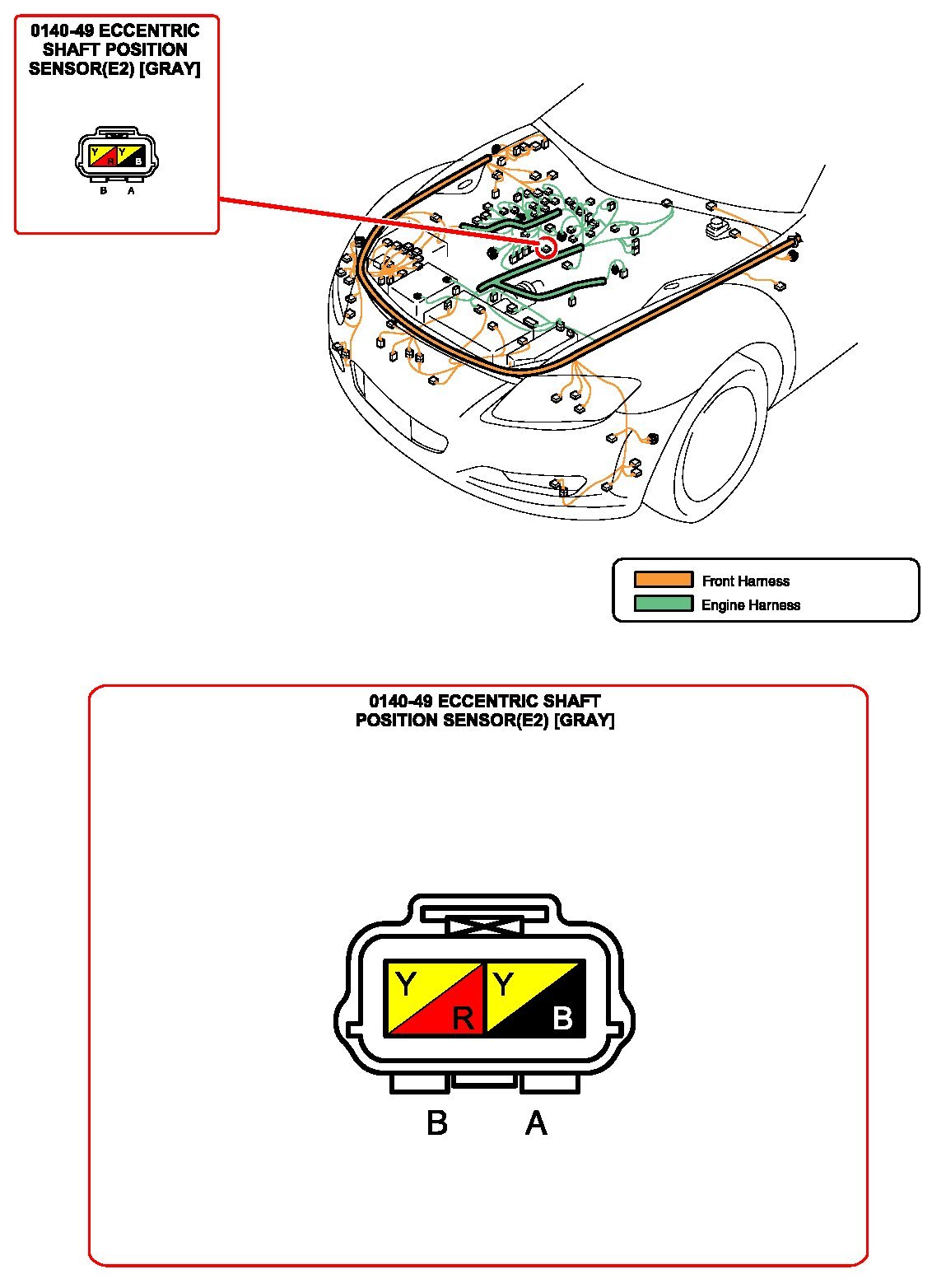 0140-49 ECCENTRIC SHAFT POSITION SENSOR(E2) [GRAY]

Y R Y B

B A

Front Harness
Engine Harness

0140-49 ECCENTRIC SHAFT POSITION SENSOR(E2) [GRAY]

Y R Y B

B A