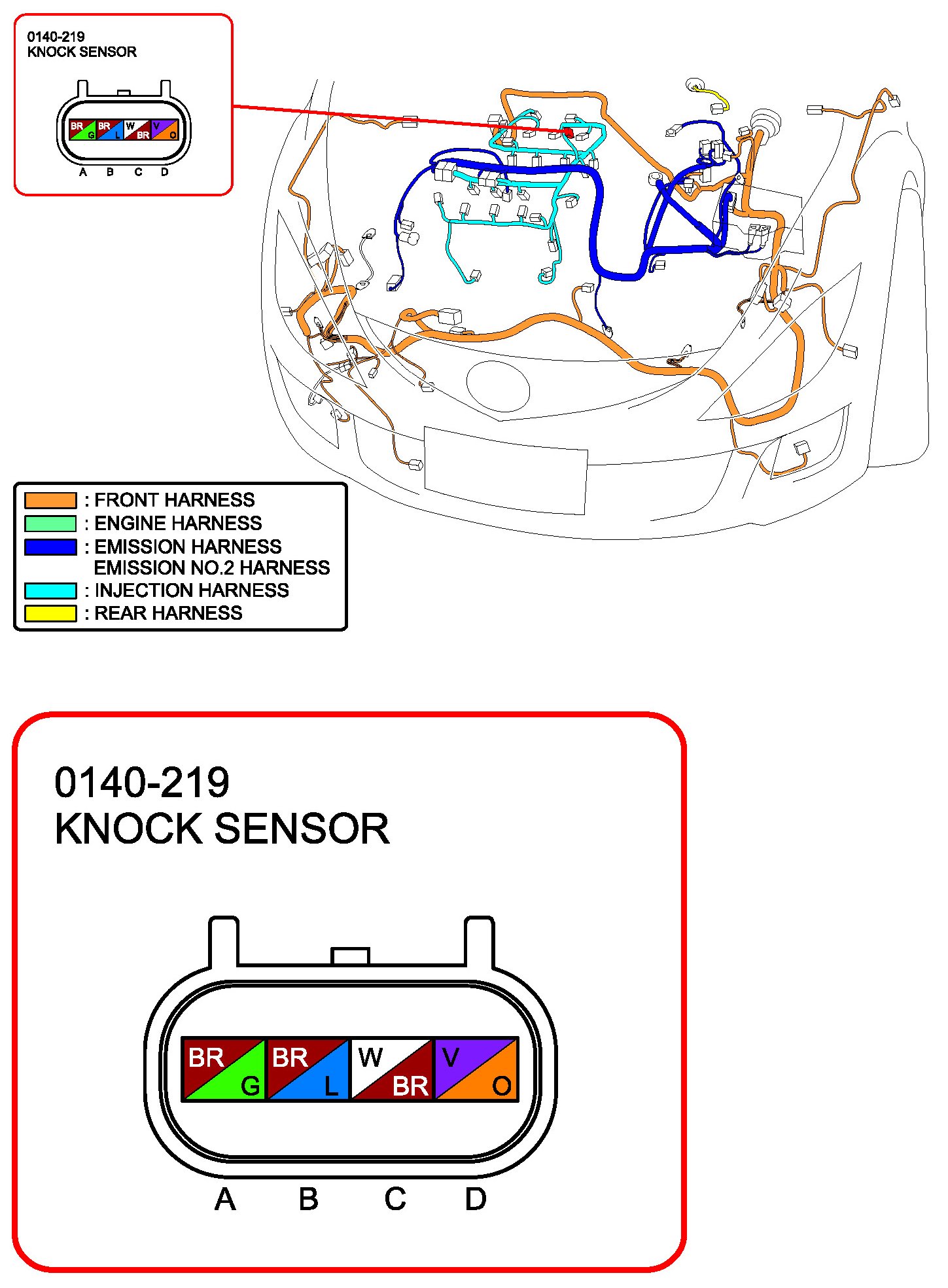 0140-219
KNOCK SENSOR

BR G BR L W BR V O
A B C D

: FRONT HARNESS
: ENGINE HARNESS
: EMISSION HARNESS
EMISSION NO.2 HARNESS
: INJECTION HARNESS
: REAR HARNESS

0140-219
KNOCK SENSOR

BR G BR L W BR V O
A B C D