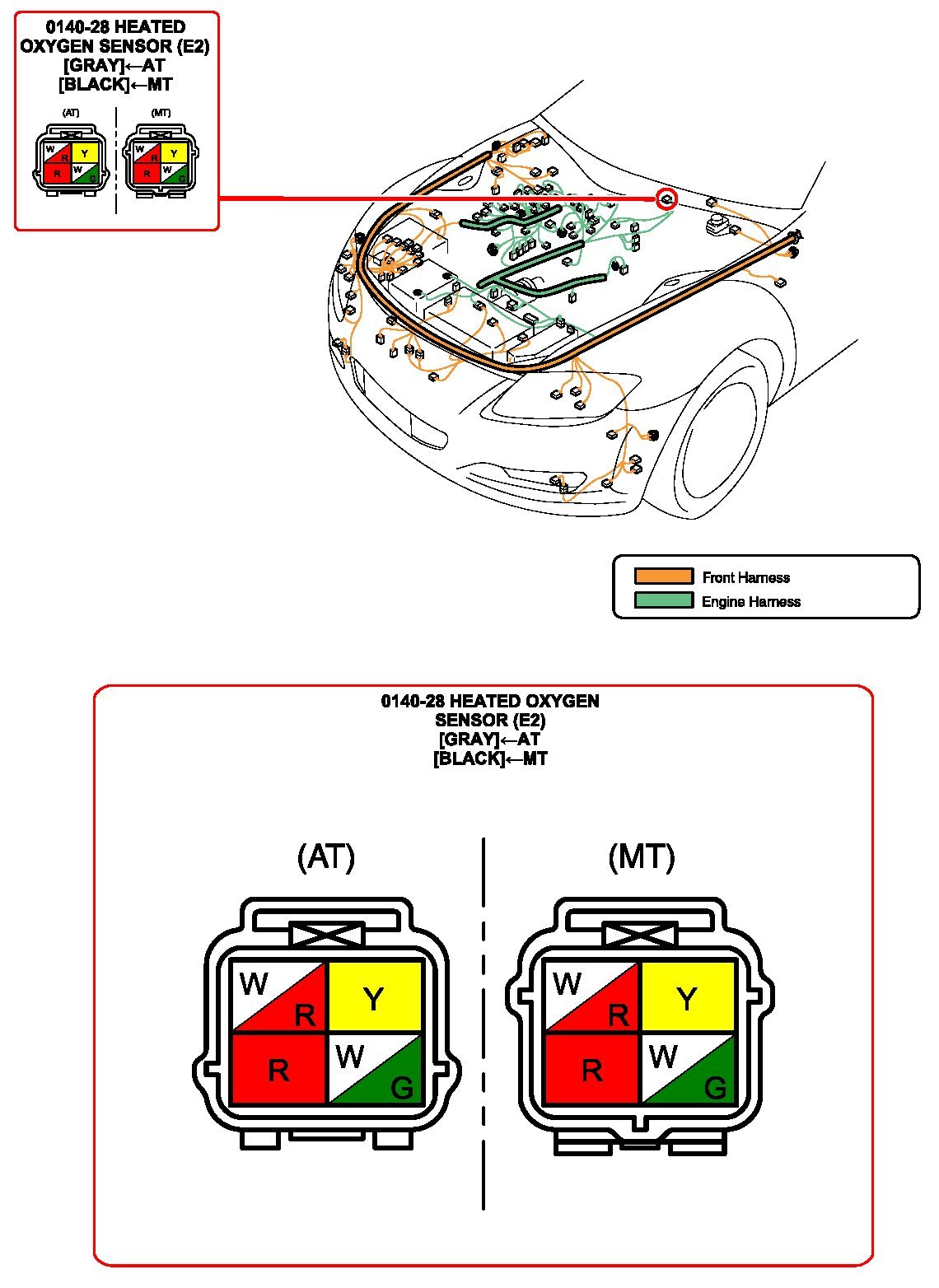 0140-28 HEATED OXYGEN SENSOR (E2) [GRAY]←AT [BLACK]←MT

(AT)

W R Y R W G

(MT)

W R Y R W G

Front Harness

Engine Harness

0140-28 HEATED OXYGEN SENSOR (E2) [GRAY]←AT [BLACK]←MT

(AT)

W R Y R W G

(MT)

W R Y R W G