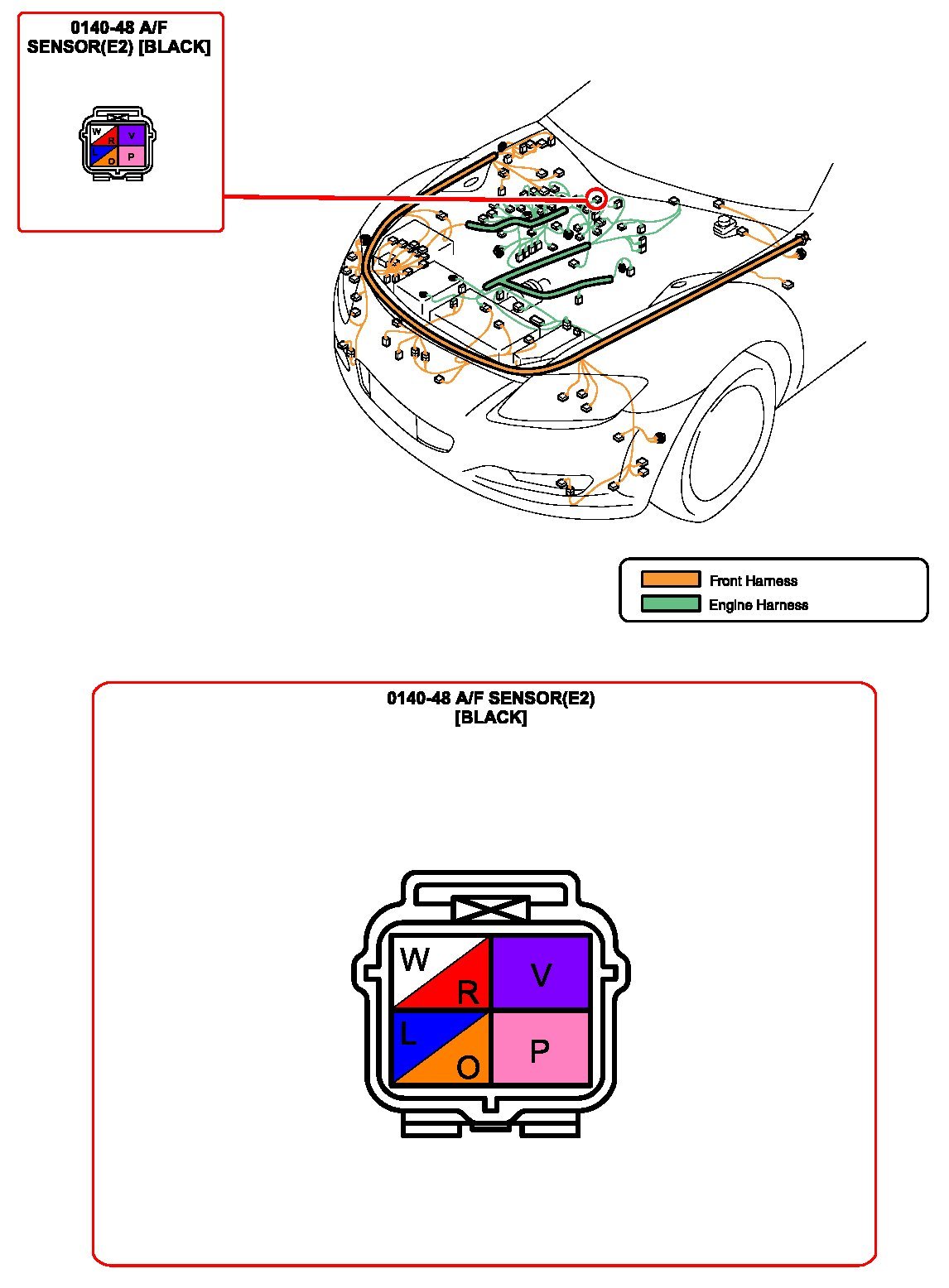 0140-48 A/F SENSOR(E2) [BLACK]

W R V L O P

Front Harness
Engine Harness

0140-48 A/F SENSOR(E2) [BLACK]

W R V L O P