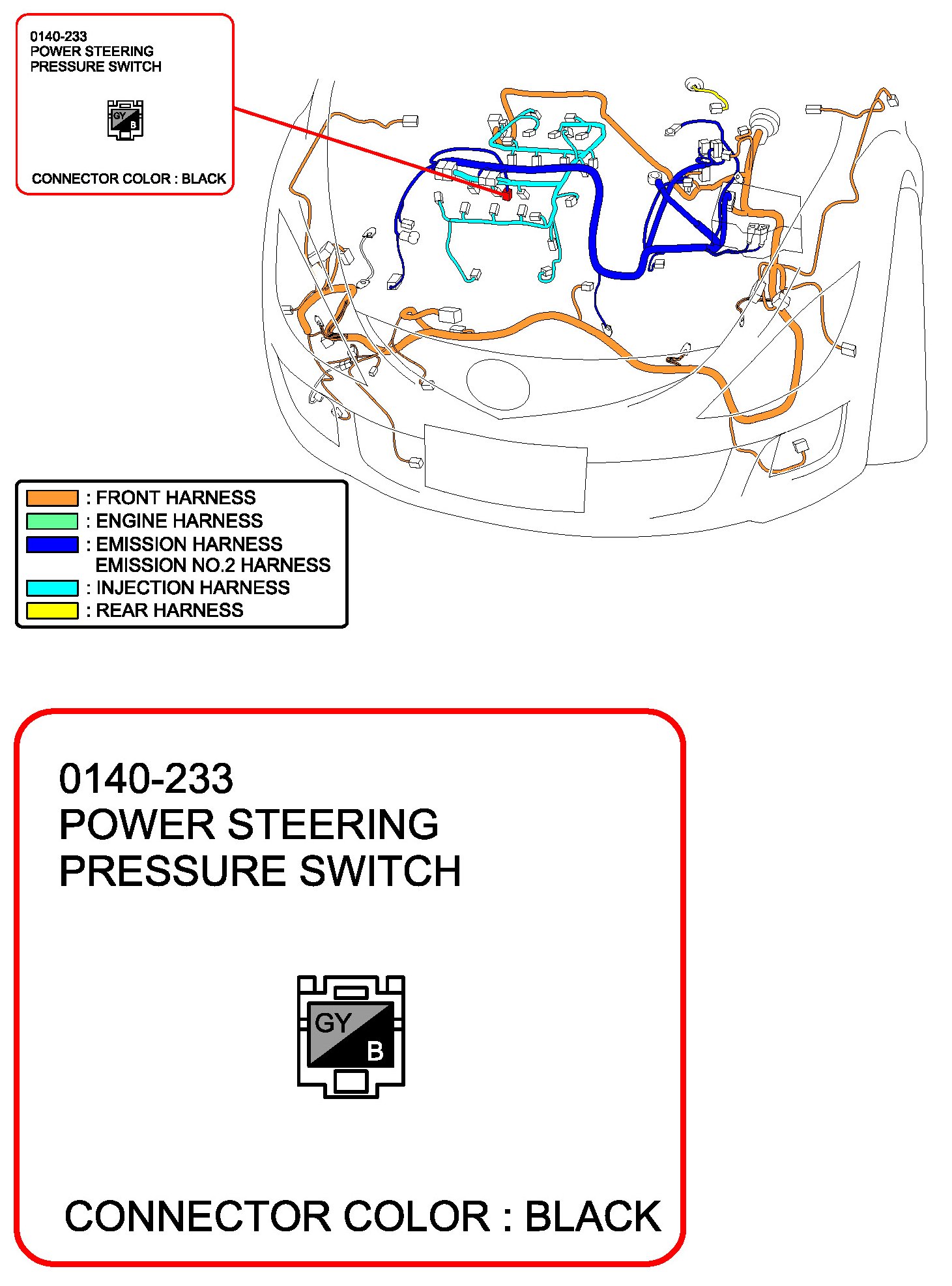 0140-233
POWER STEERING
PRESSURE SWITCH

GY
B

CONNECTOR COLOR : BLACK

: FRONT HARNESS
: ENGINE HARNESS
: EMISSION HARNESS
EMISSION NO.2 HARNESS
: INJECTION HARNESS
: REAR HARNESS

0140-233
POWER STEERING
PRESSURE SWITCH

GY
B

CONNECTOR COLOR : BLACK