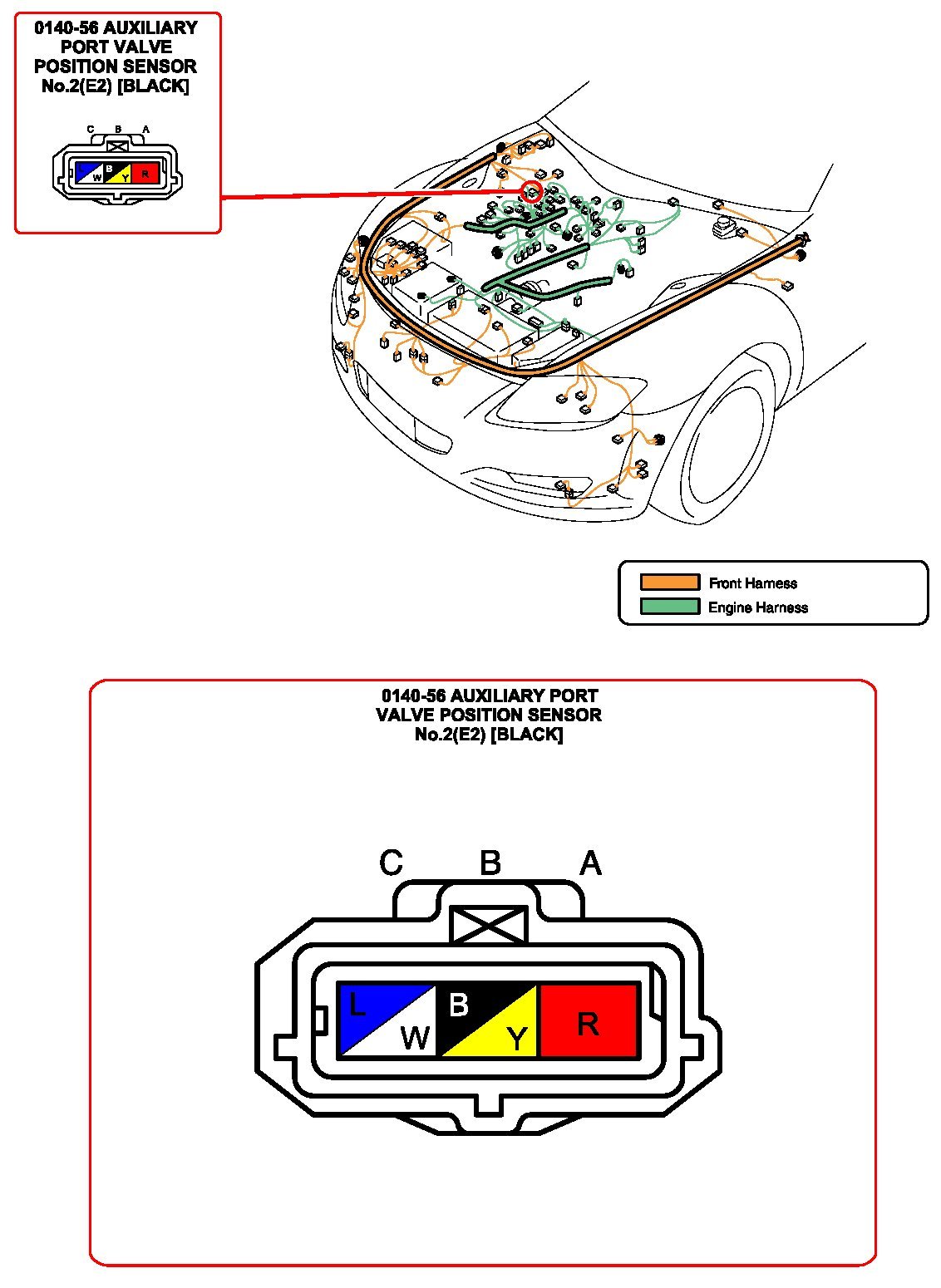 0140-56 AUXILIARY PORT VALVE POSITION SENSOR No.2(E2) [BLACK]

C B A

L W B Y R

Front Harness
Engine Harness

0140-56 AUXILIARY PORT VALVE POSITION SENSOR No.2(E2) [BLACK]

C B A

L W B Y R