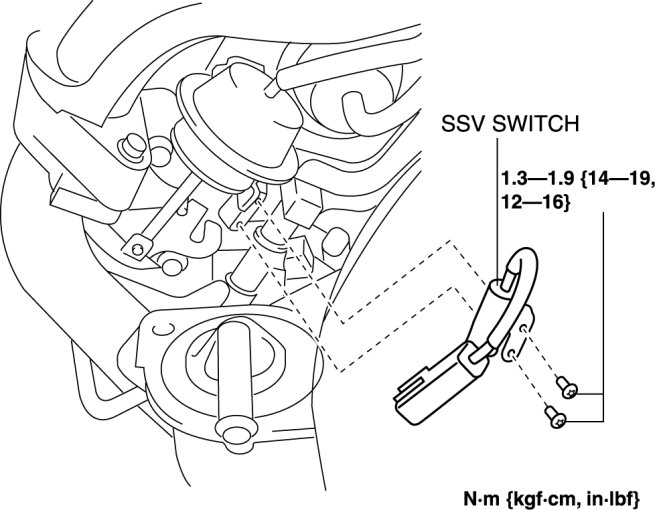 SSV SWITCH

1.3—1.9 {14—19, 12—16}

N·m {kgf·cm, in·lbf}