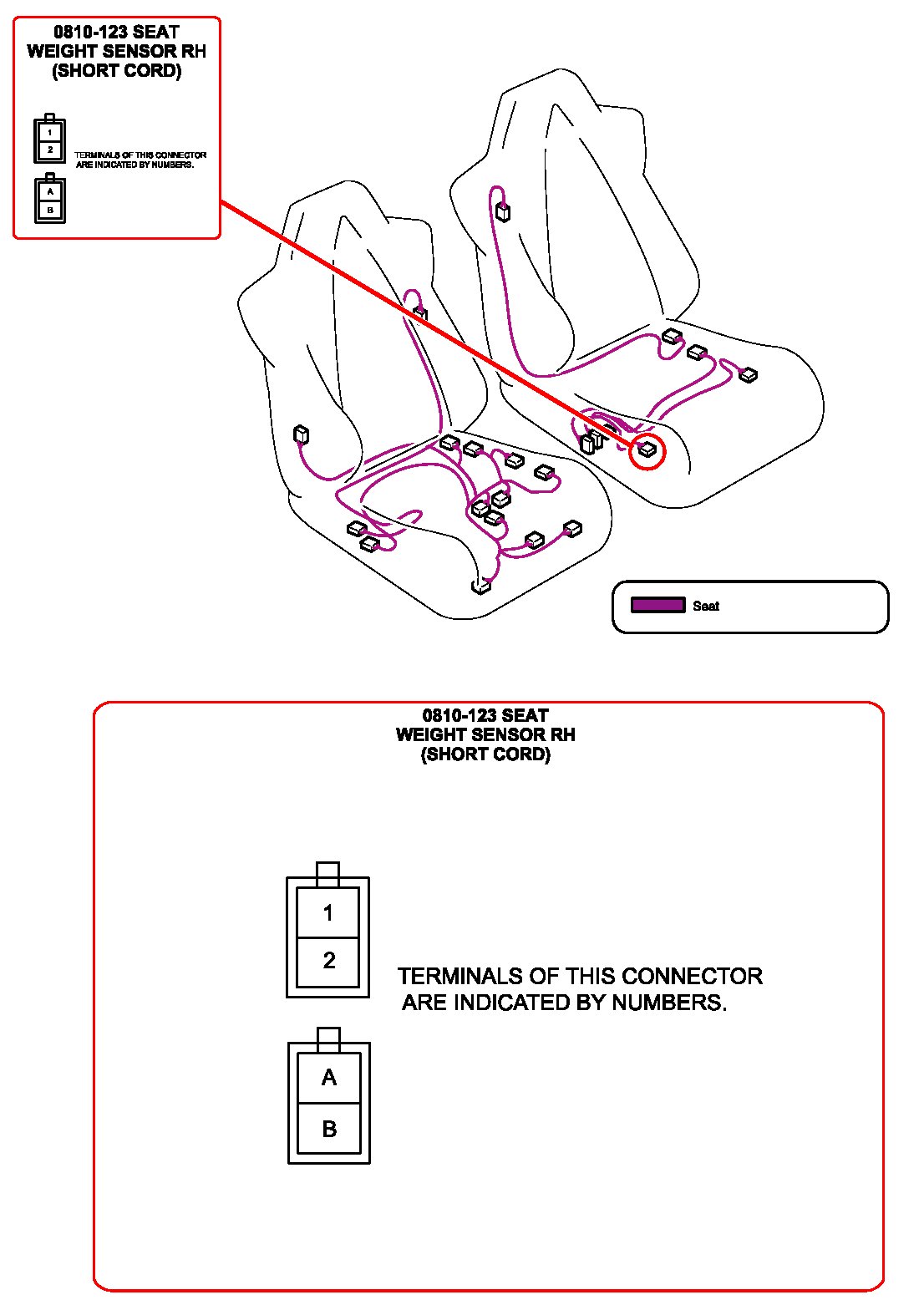 0810-123 SEAT
WEIGHT SENSOR RH
(SHORT CORD)

1
2

TERMINALS OF THIS CONNECTOR ARE INDICATED BY NUMBERS.

A
B

Seat

0810-123 SEAT
WEIGHT SENSOR RH
(SHORT CORD)

1
2

TERMINALS OF THIS CONNECTOR ARE INDICATED BY NUMBERS.

A
B