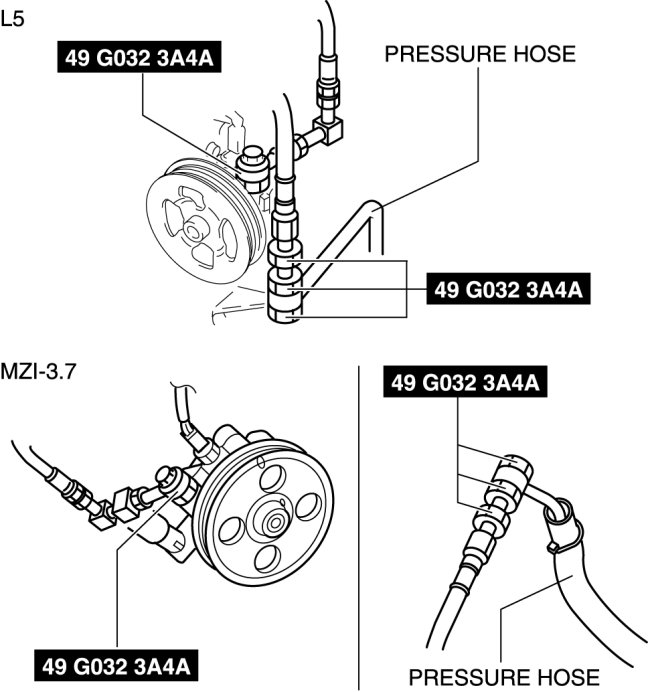 L5

49 G032 3A4A

PRESSURE HOSE

49 G032 3A4A

MZI-3.7

49 G032 3A4A

49 G032 3A4A

PRESSURE HOSE