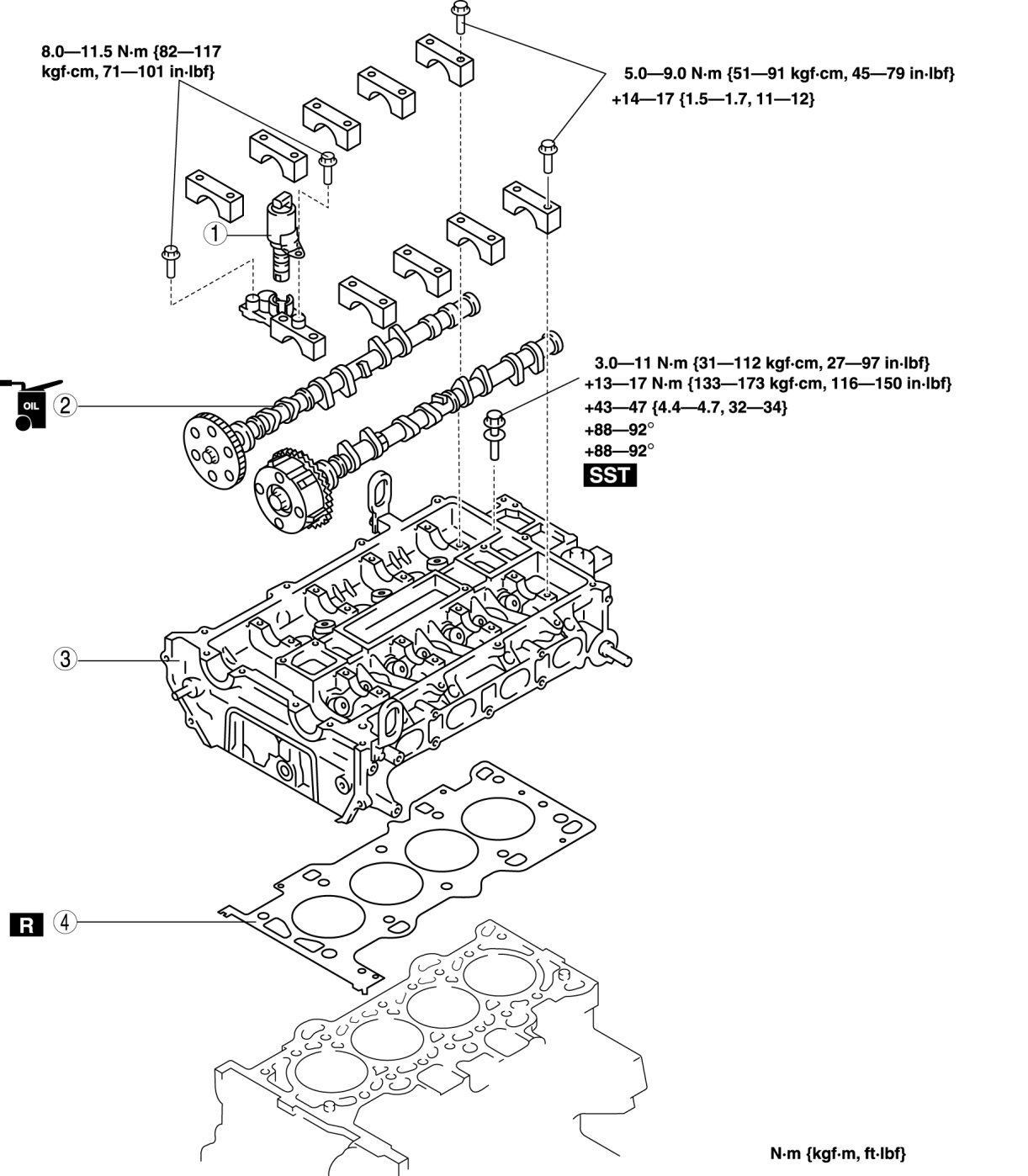 8.0—11.5 N·m {82—117 kgf·cm, 71—101 in·lbf}

5.0—9.0 N·m {51—91 kgf·cm, 45—79 in·lbf}
+14—17 {1.5—1.7, 11—12}

1

OIL

2

3.0—11 N·m {31—112 kgf·cm, 27—97 in·lbf}
+13—17 N·m {133—173 kgf·cm, 116—150 in·lbf}
+43—47 {4.4—4.7, 32—34}
+88—92°
+88—92°
SST

3

R

4

N·m {kgf·m, ft·lbf}