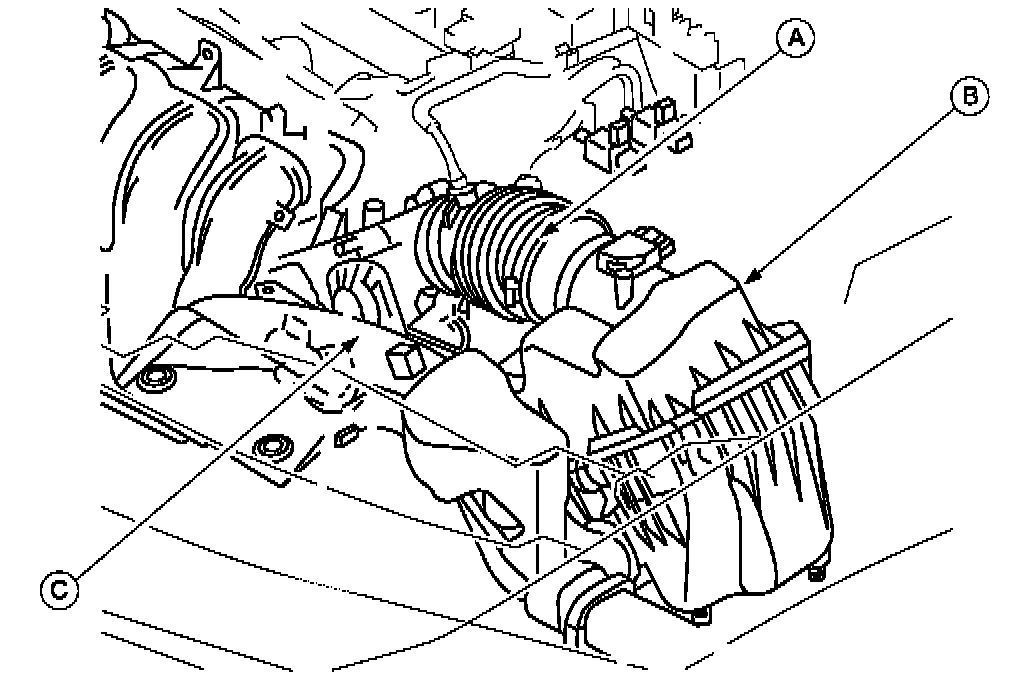 A
B
C