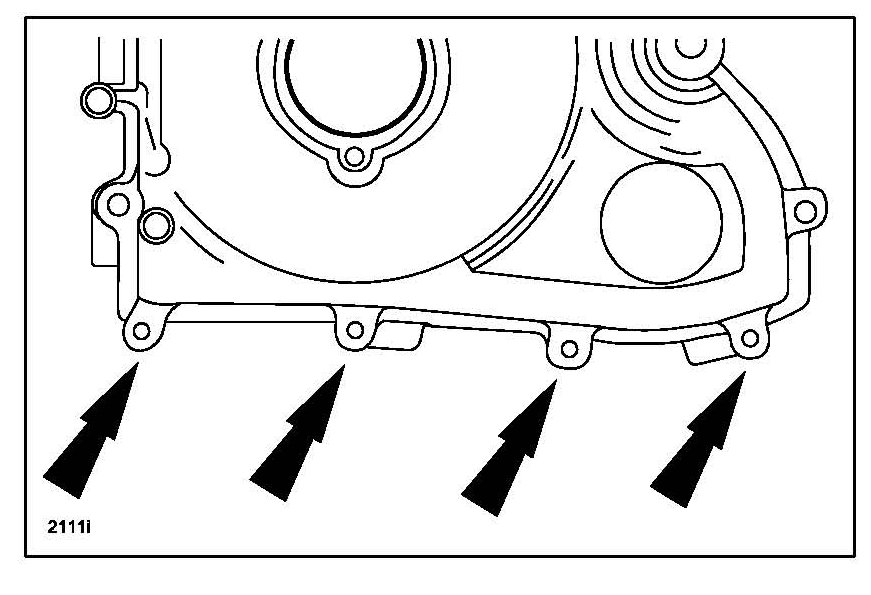 2111i