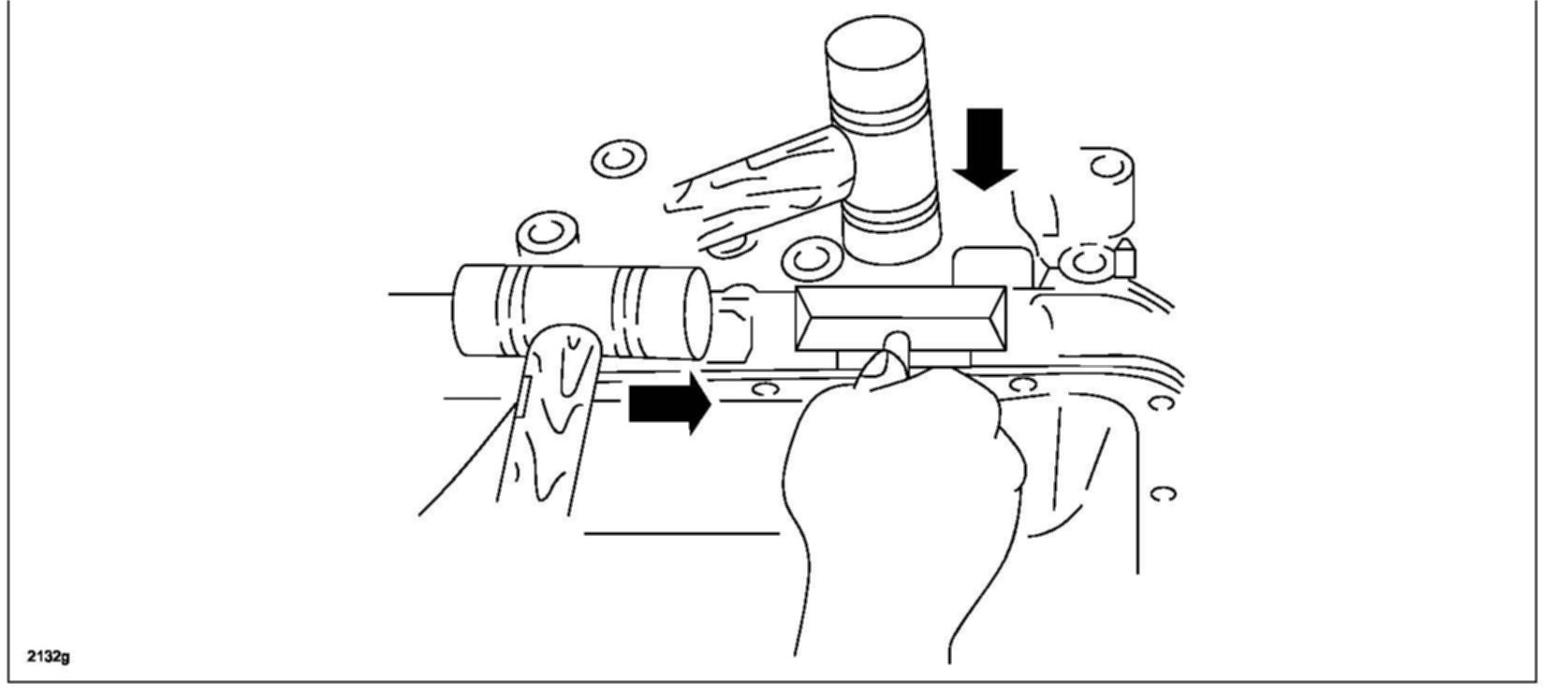 2132g