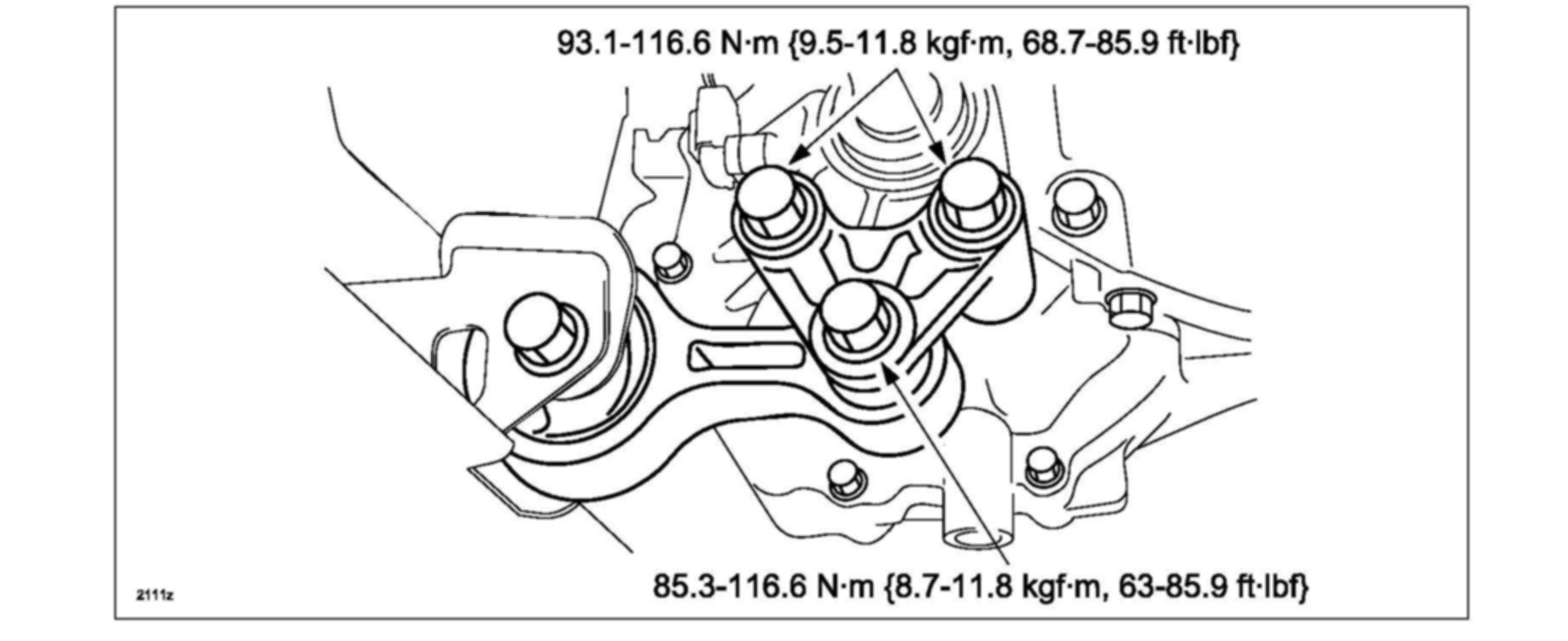 93.1-116.6 N·m {9.5-11.8 kgf·m, 68.7-85.9 ft·lbf}

85.3-116.6 N·m {8.7-11.8 kgf·m, 63-85.9 ft·lbf}

2111z