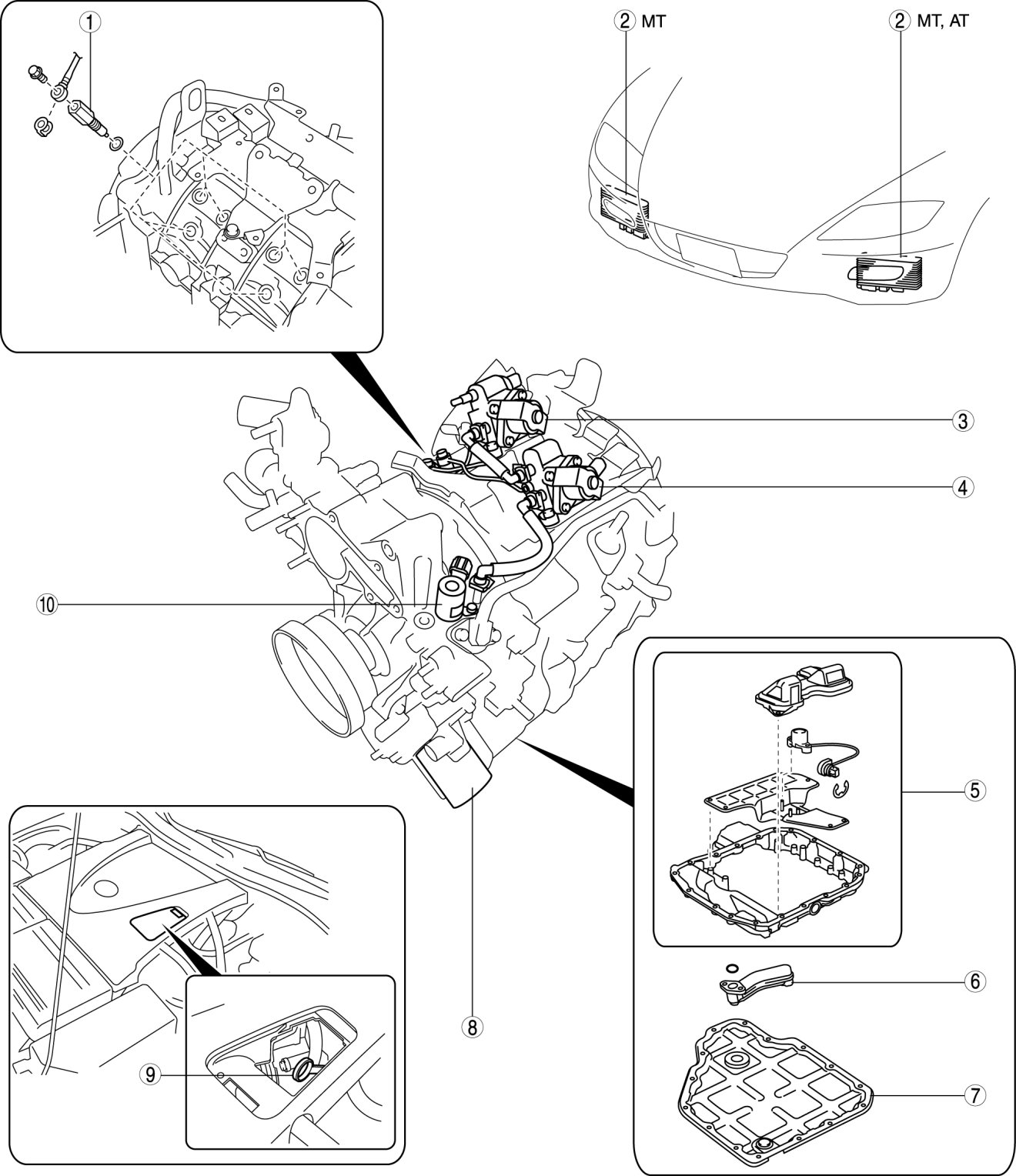 1

2 MT

2 MT, AT

3

4

10

5

6

7

8

9