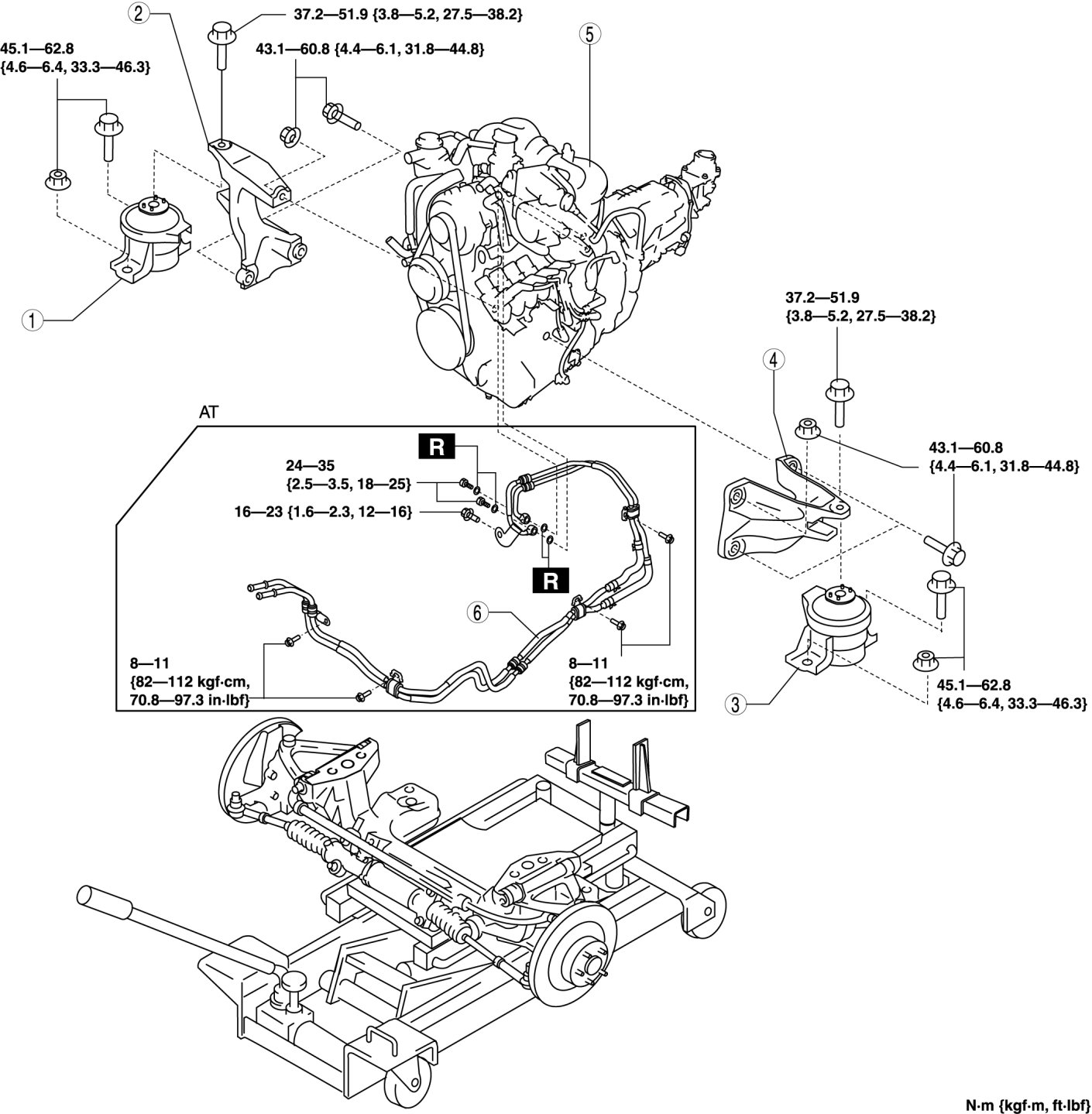 2
37.2—51.9 {3.8—5.2, 27.5—38.2}
45.1—62.8
{4.6—6.4, 33.3—46.3}
43.1—60.8 {4.4—6.1, 31.8—44.8}
5
1
37.2—51.9
{3.8—5.2, 27.5—38.2}
4
AT
R
24—35
{2.5—3.5, 18—25}
16—23 {1.6—2.3, 12—16}
R
43.1—60.8
{4.4—6.1, 31.8—44.8}
6
8—11
{82—112 kgf·cm,
70.8—97.3 in·lbf}
8—11
{82—112 kgf·cm,
70.8—97.3 in·lbf}
3
45.1—62.8
{4.6—6.4, 33.3—46.3}
N·m {kgf·m, ft·lbf}