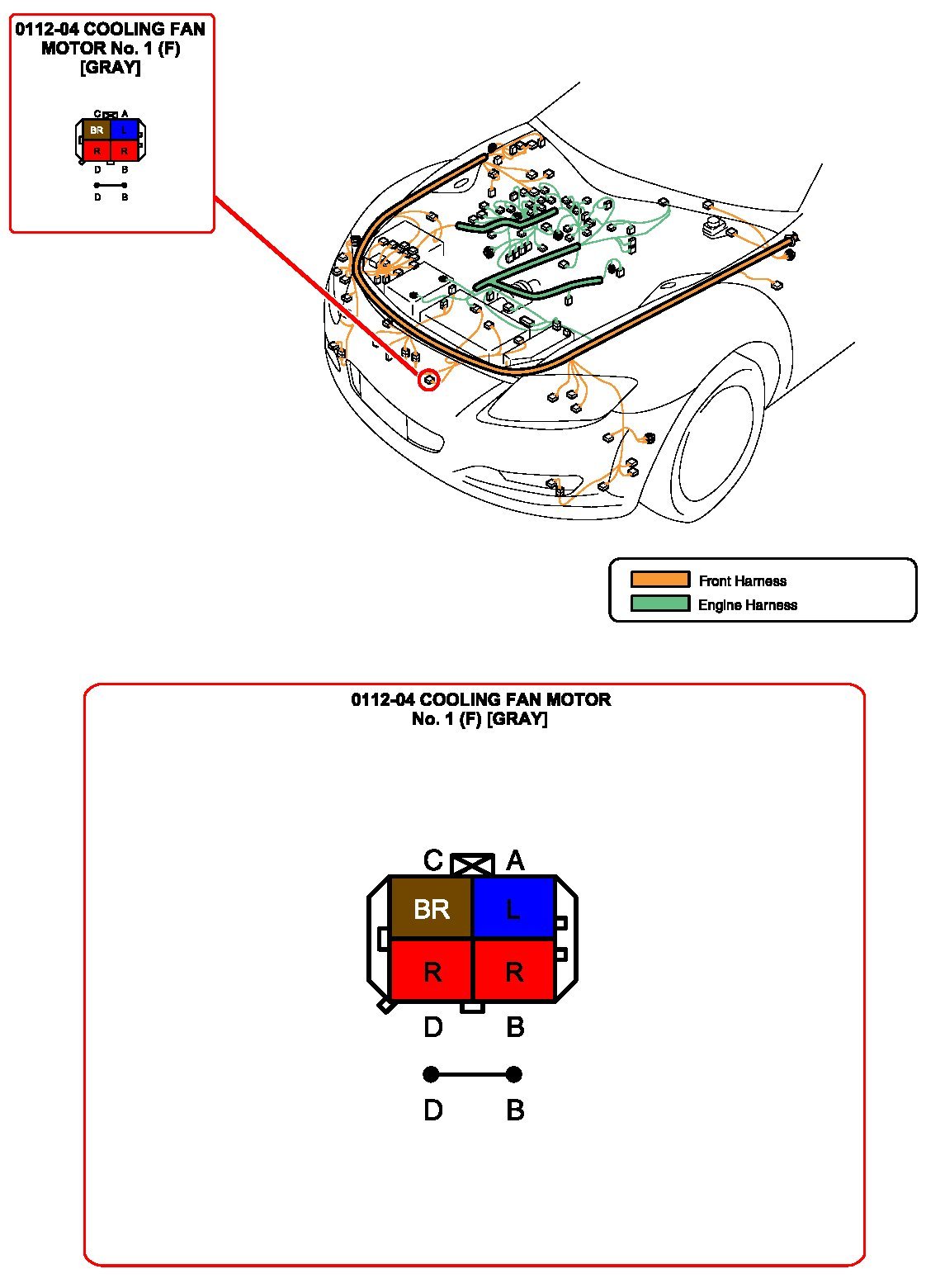 0112-04 COOLING FAN MOTOR No. 1 (F) [GRAY]

C A
BR L
R R
D B

D B

Front Harness
Engine Harness

0112-04 COOLING FAN MOTOR No. 1 (F) [GRAY]

C A
BR L
R R
D B

D B