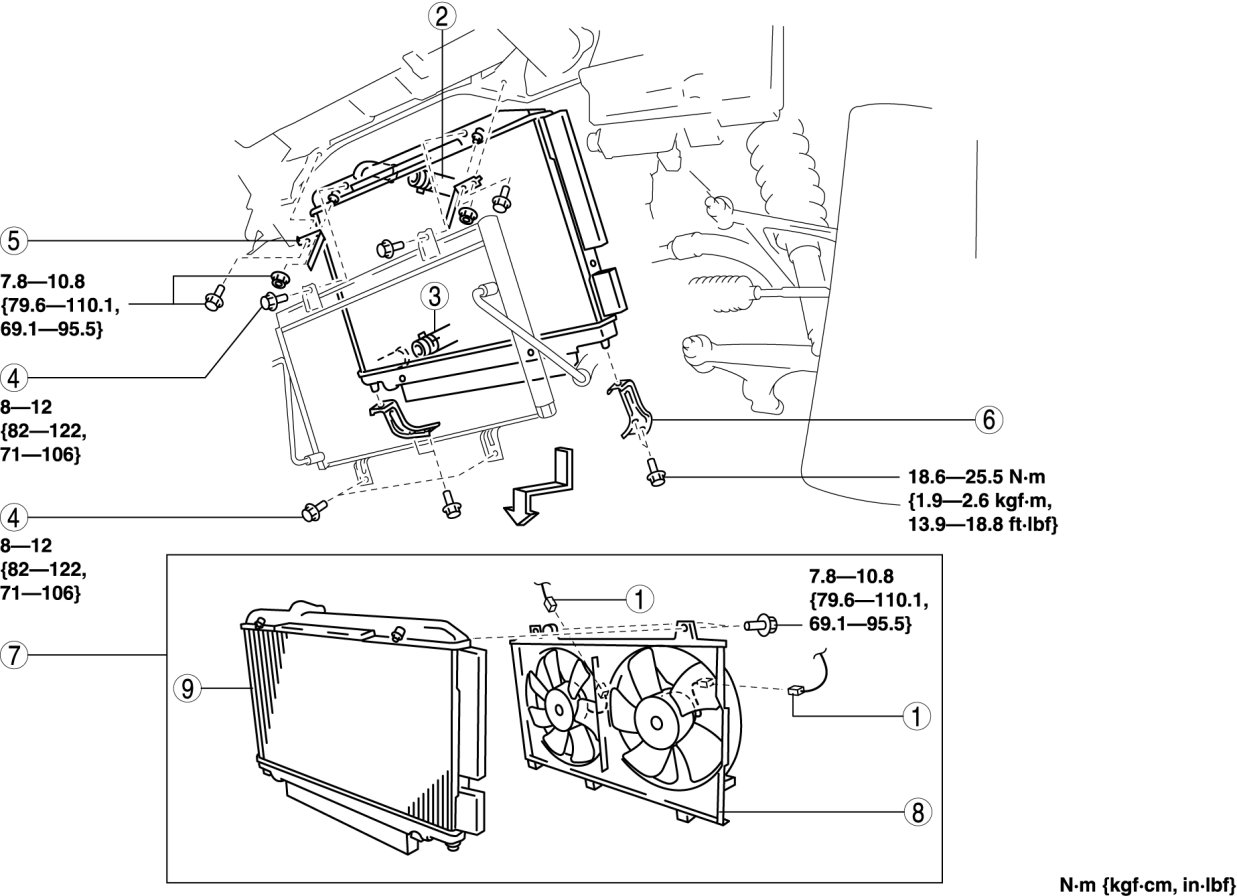 2

5

7.8—10.8
{79.6—110.1,
69.1—95.5}

3

4

8—12
{82—122,
71—106}

6

18.6—25.5 N·m
{1.9—2.6 kgf·m,
13.9—18.8 ft·lbf}

4

8—12
{82—122,
71—106}

1

7.8—10.8
{79.6—110.1,
69.1—95.5}

7

9

1

8

N·m {kgf·cm, in·lbf}