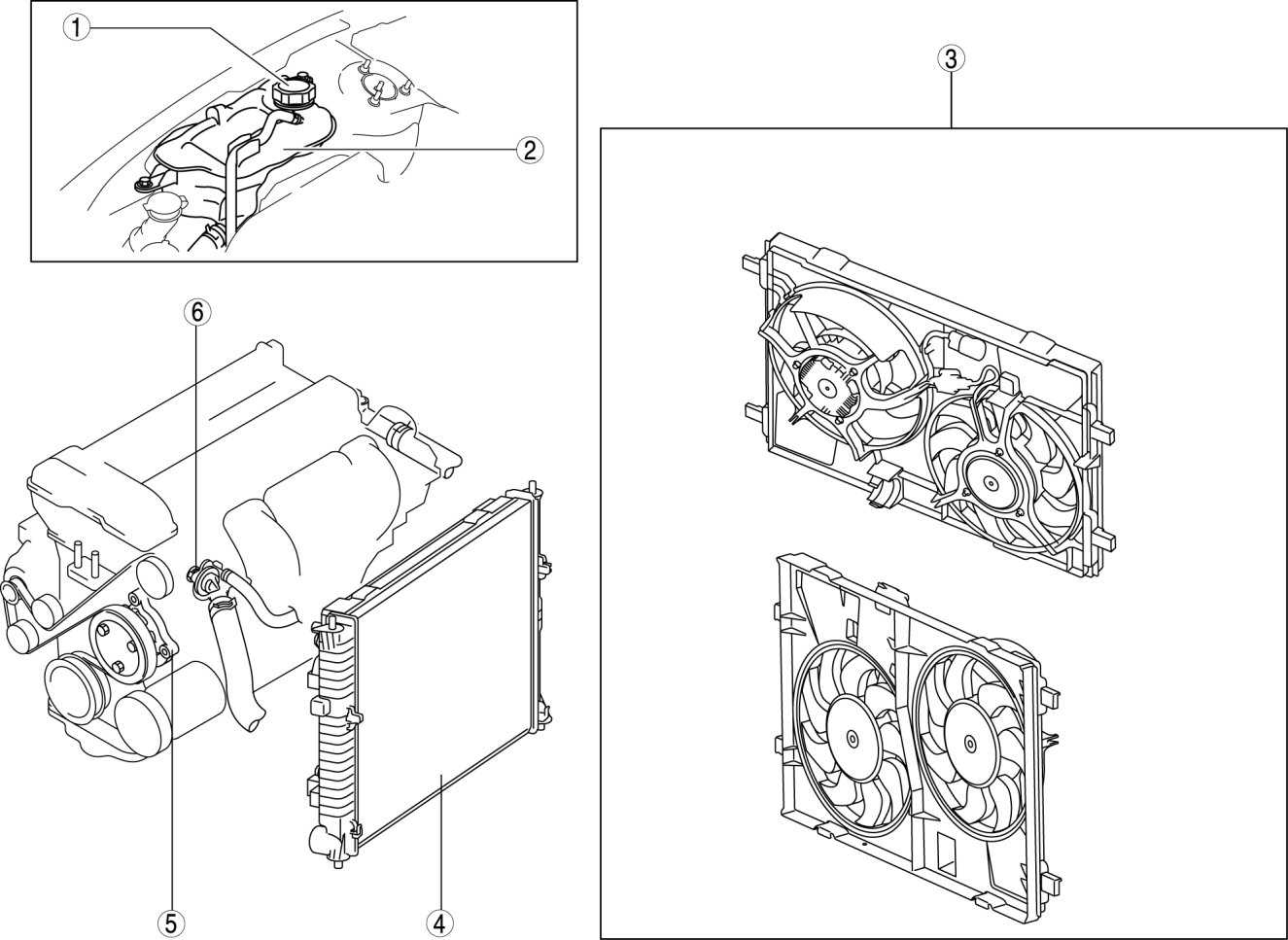 1
2
3
6
5
4