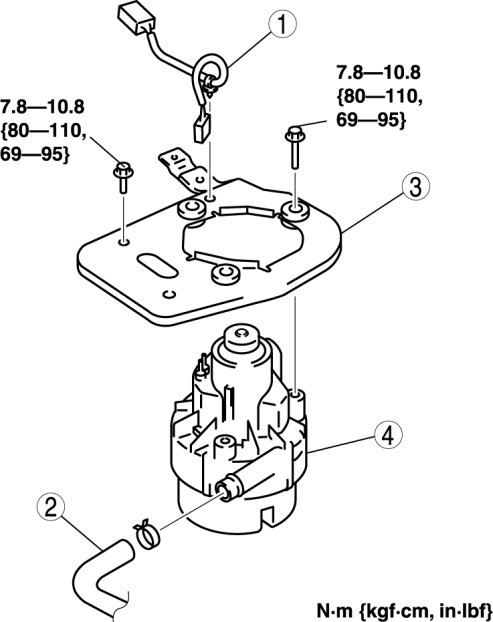 1

7.8—10.8 {80—110, 69—95}

7.8—10.8 {80—110, 69—95}

3

4

2

N·m {kgf·cm, in·lbf}