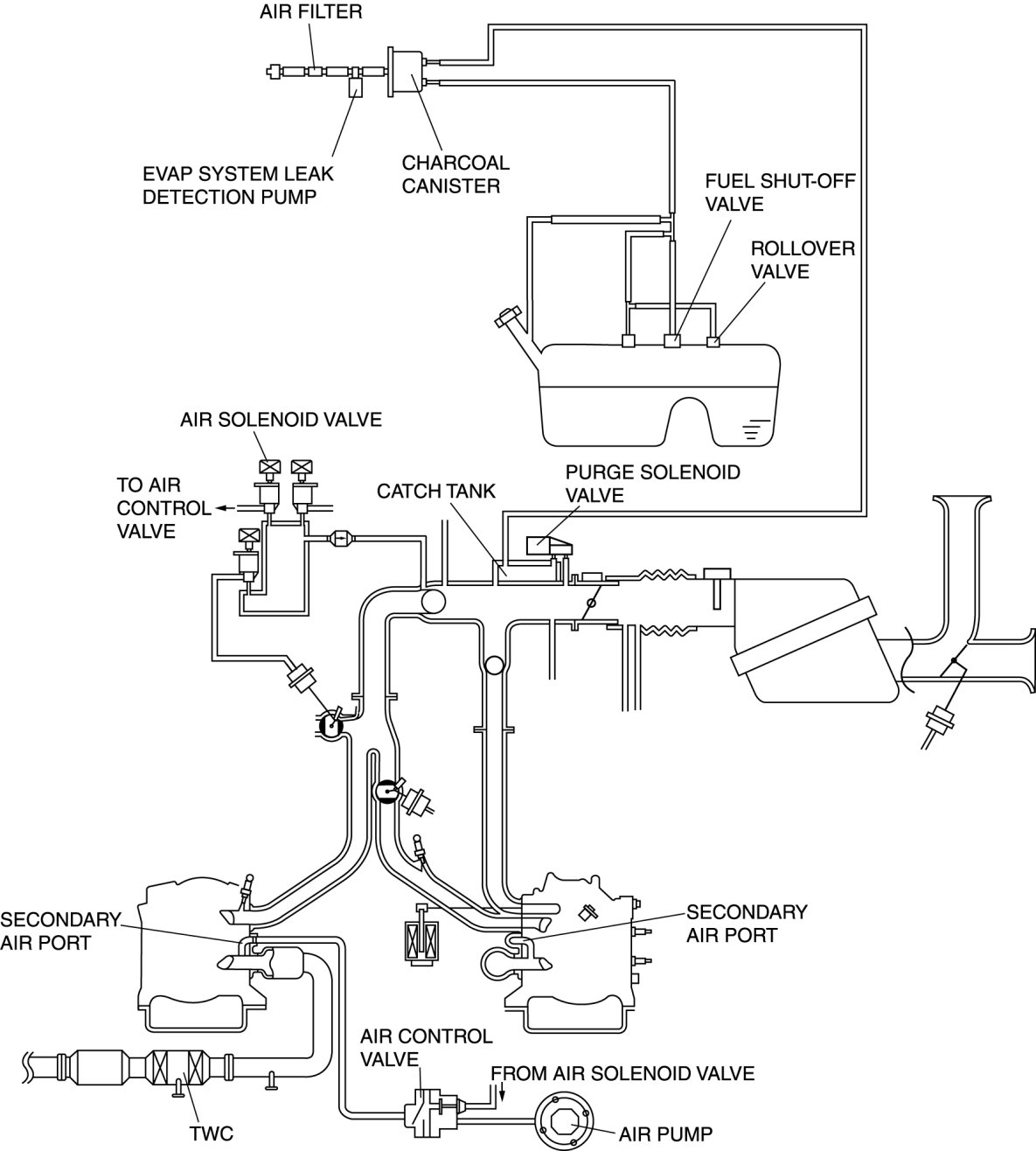 AIR FILTER

EVAP SYSTEM LEAK DETECTION PUMP

CHARCOAL CANISTER

FUEL SHUT-OFF VALVE

ROLLOVER VALVE

AIR SOLENOID VALVE

TO AIR CONTROL VALVE

CATCH TANK

PURGE SOLENOID VALVE

SECONDARY AIR PORT

SECONDARY AIR PORT

AIR CONTROL VALVE

FROM AIR SOLENOID VALVE

TWC

AIR PUMP