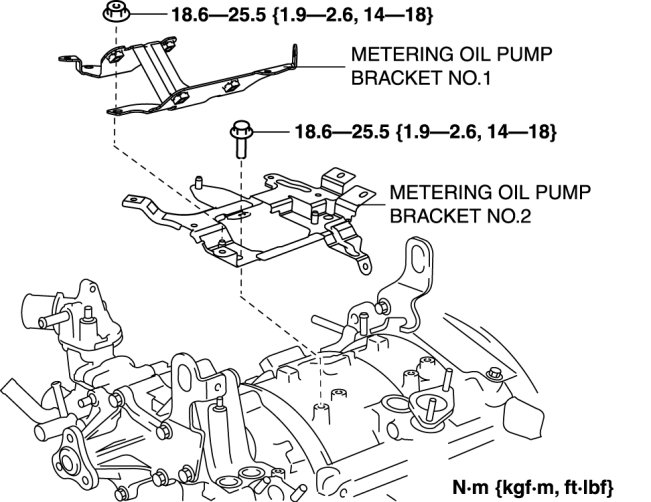 18.6—25.5 {1.9—2.6, 14—18}

METERING OIL PUMP BRACKET NO.1

18.6—25.5 {1.9—2.6, 14—18}

METERING OIL PUMP BRACKET NO.2

N·m {kgf·m, ft·lbf}