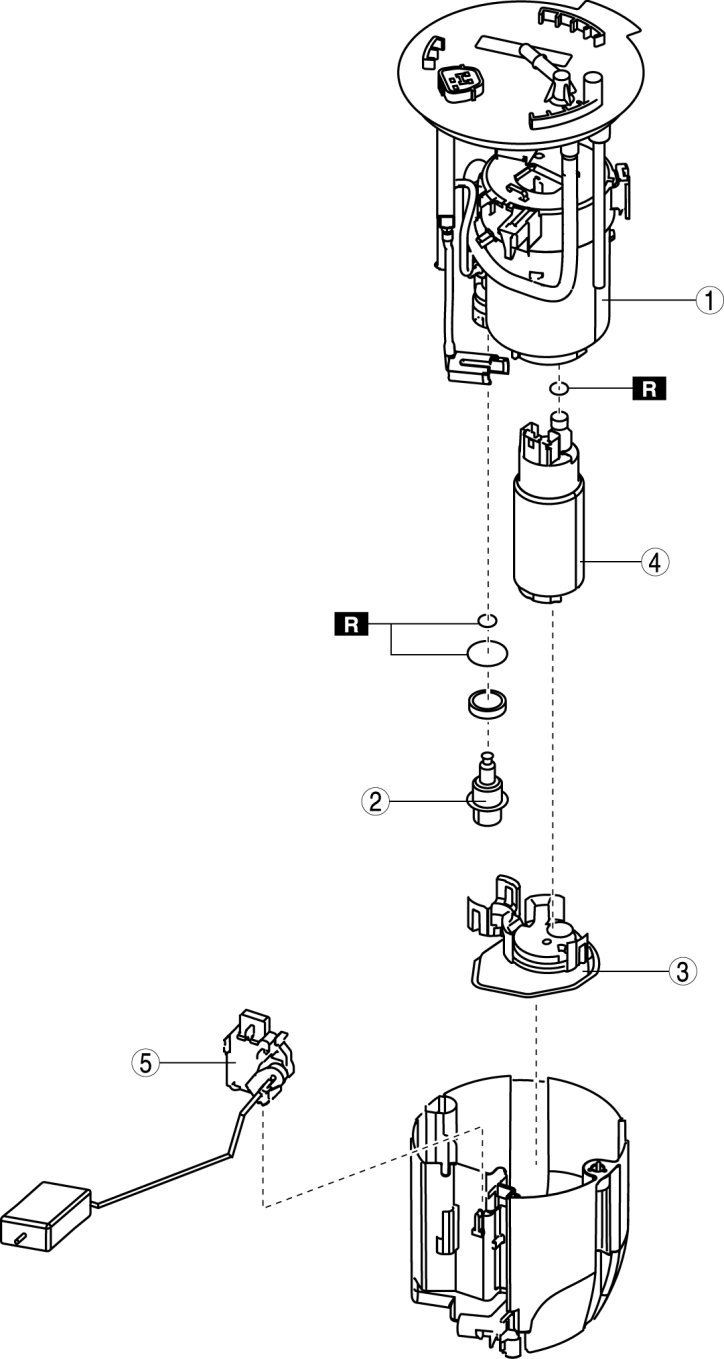 1
R
4
R
2
3
5