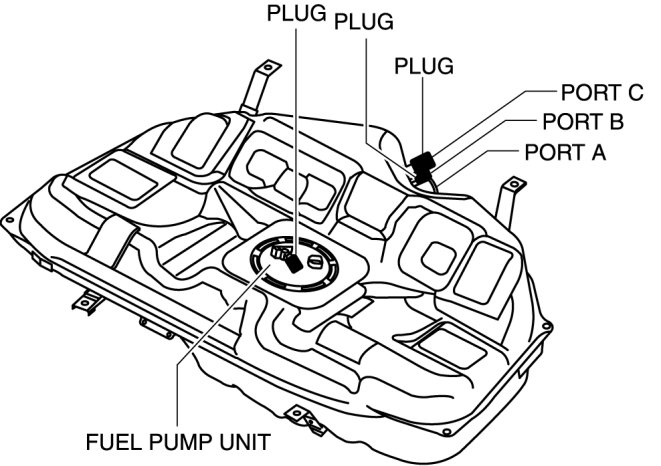 PLUG
PLUG
PLUG
PORT C
PORT B
PORT A
FUEL PUMP UNIT