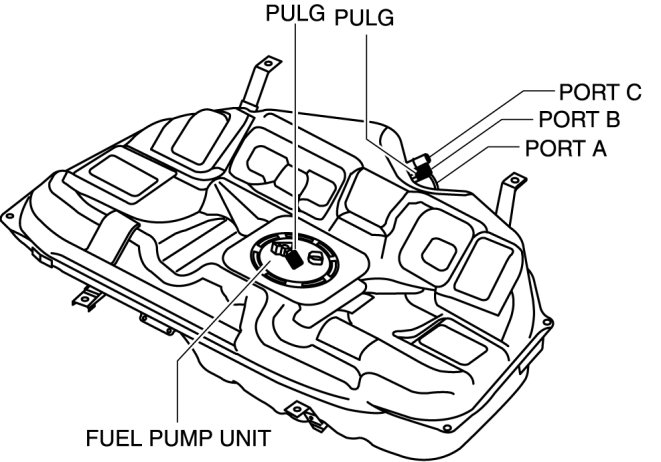 PULG PULG

PORT C
PORT B
PORT A

FUEL PUMP UNIT