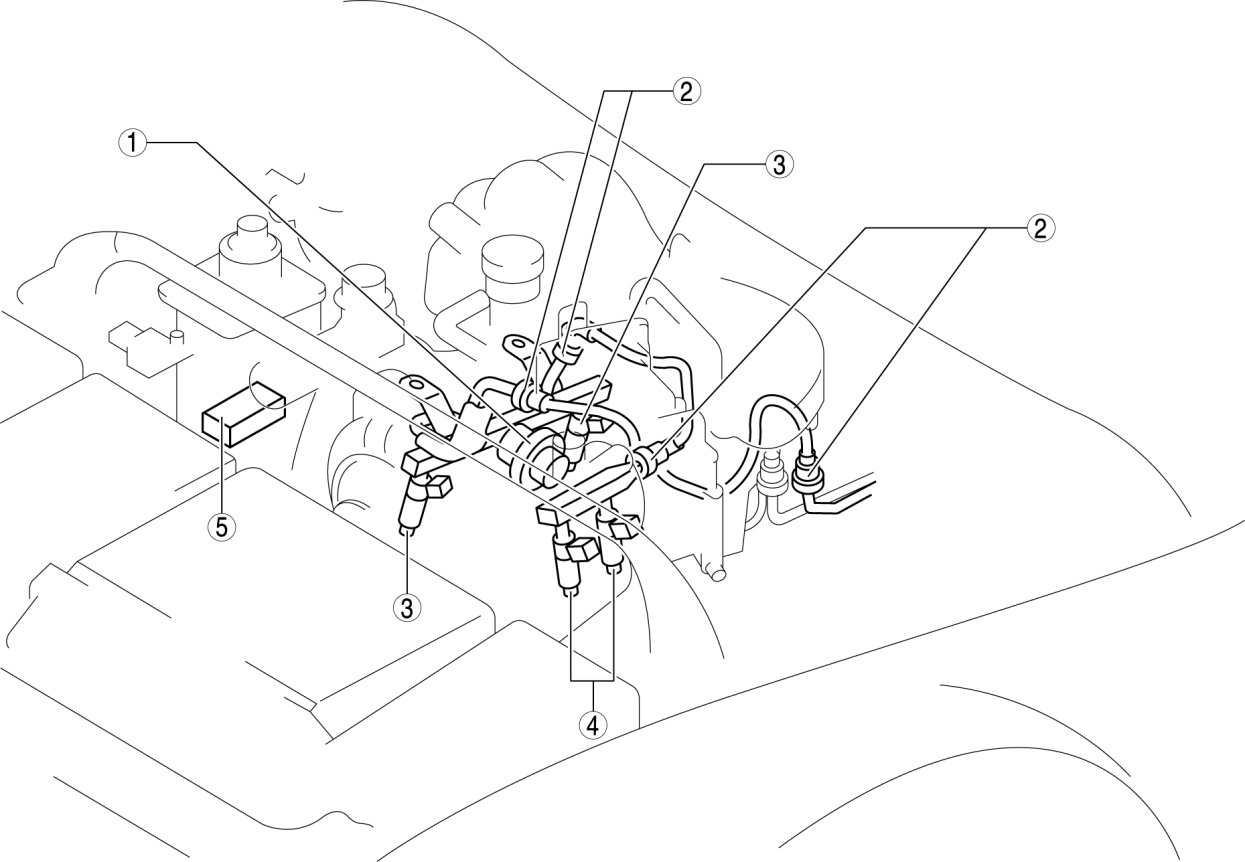 2
1
3
2
5
3
4