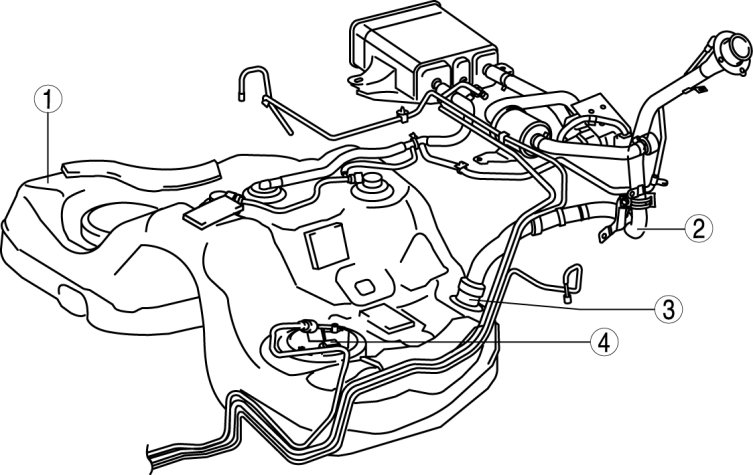 1
2
3
4