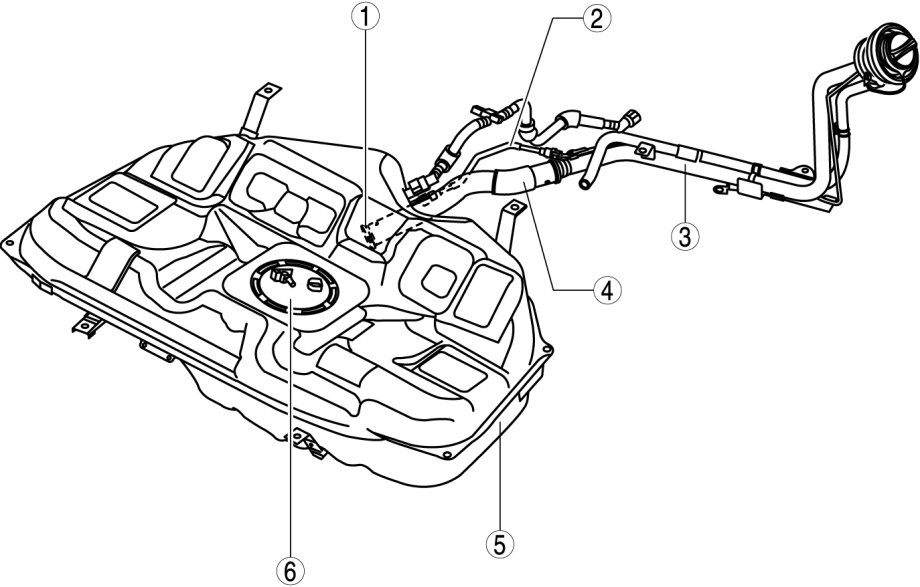 1
2
3
4
5
6