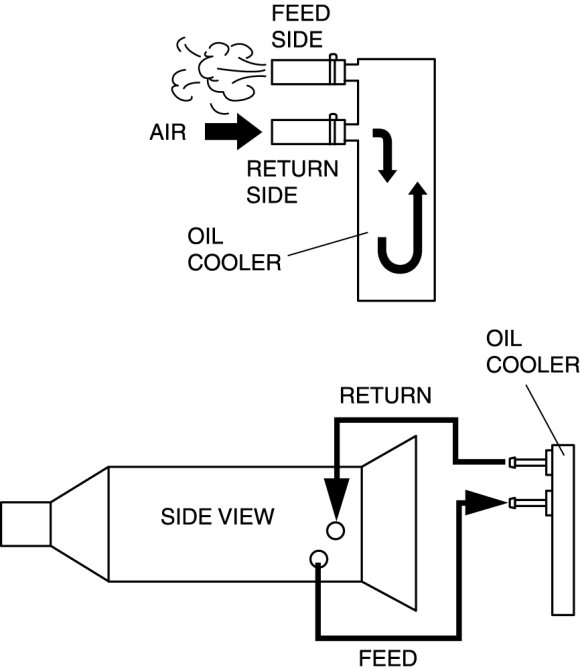 FEED SIDE

AIR

RETURN SIDE

OIL COOLER

OIL COOLER

RETURN

SIDE VIEW

FEED