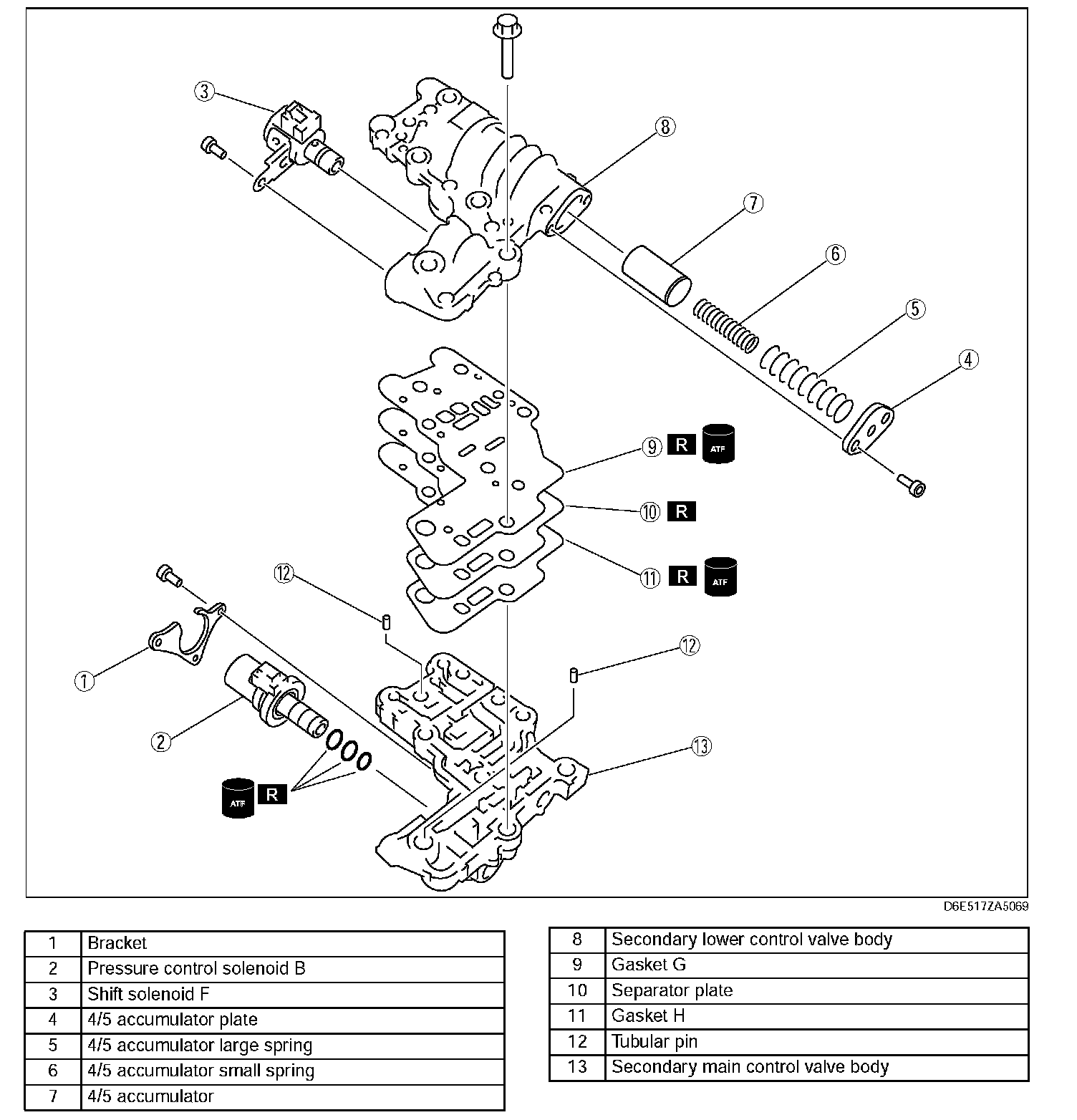 3
8
7
6
5
4
9 R ATF
10 R
11 R ATF
12
12
1
2
13
ATF R

D6E517ZA5069

| 1 | Bracket |
|---|---|
| 2 | Pressure control solenoid B |
| 3 | Shift solenoid F |
| 4 | 4/5 accumulator plate |
| 5 | 4/5 accumulator large spring |
| 6 | 4/5 accumulator small spring |
| 7 | 4/5 accumulator |

| 8 | Secondary lower control valve body |
|---|---|
| 9 | Gasket G |
| 10 | Separator plate |
| 11 | Gasket H |
| 12 | Tubular pin |
| 13 | Secondary main control valve body |