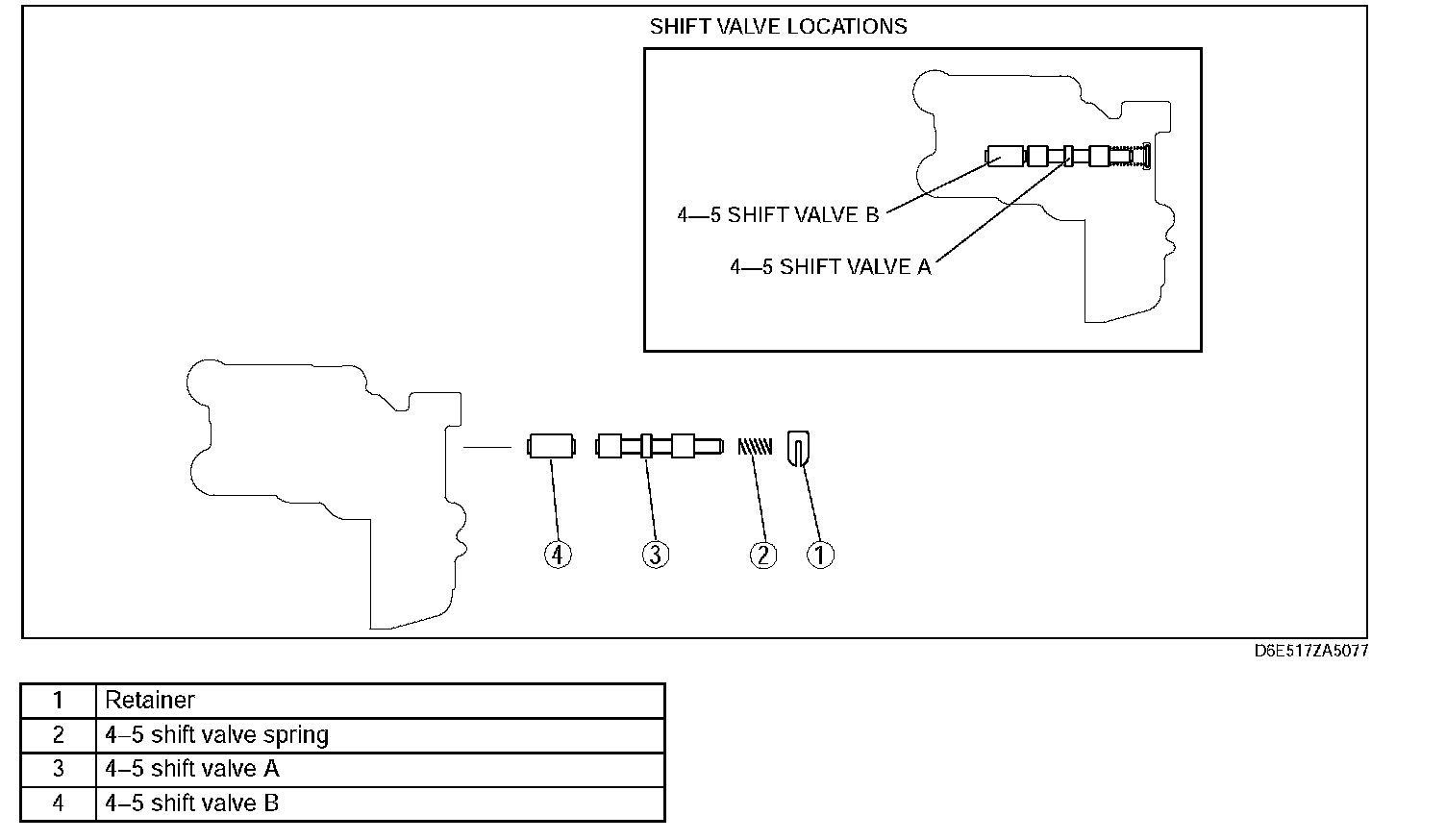 SHIFT VALVE LOCATIONS

4—5 SHIFT VALVE B

4—5 SHIFT VALVE A

4

3

2

1

D6E517ZA5077

| 1 | Retainer |
|---|---|
| 2 | 4–5 shift valve spring |
| 3 | 4–5 shift valve A |
| 4 | 4–5 shift valve B |