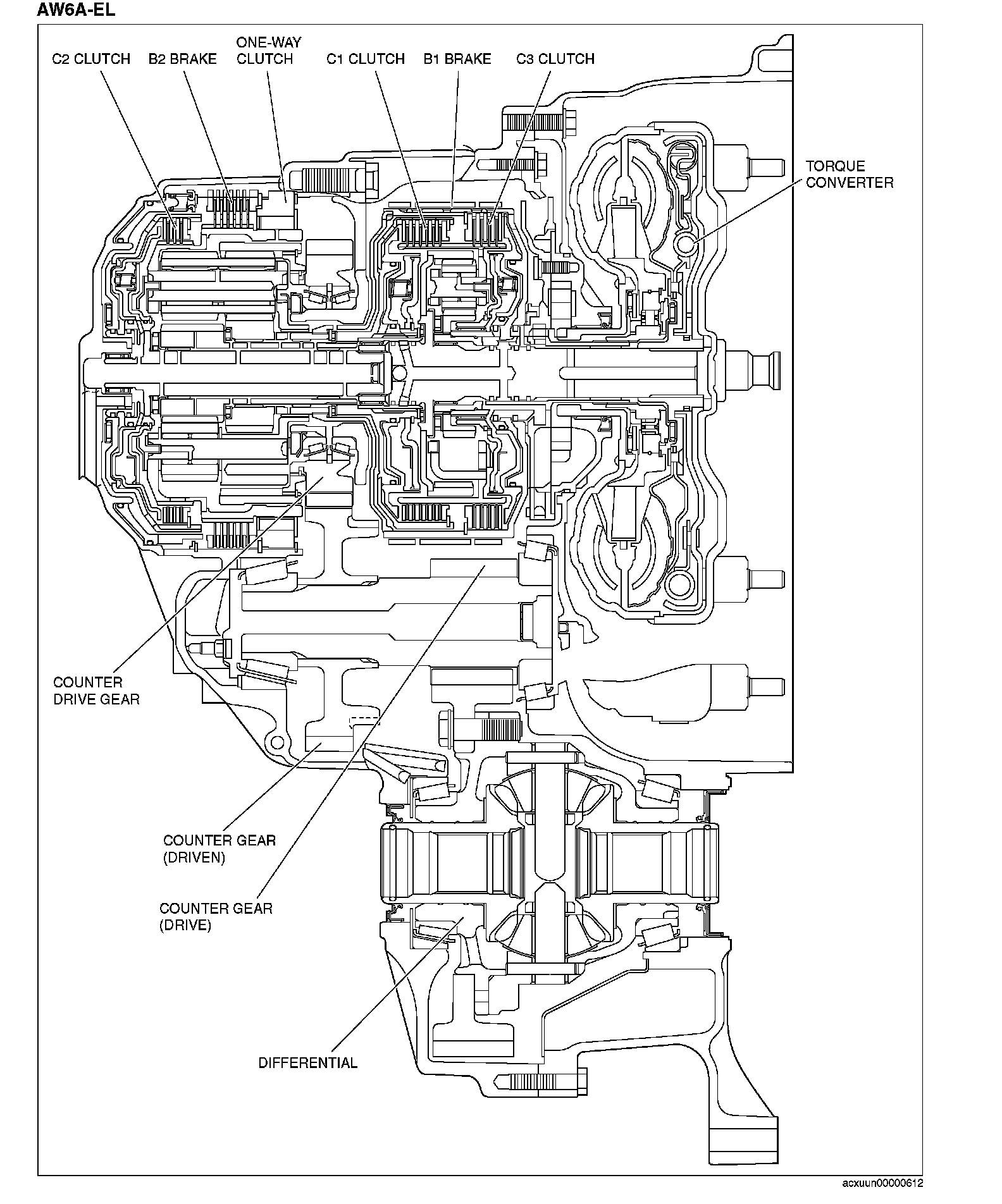 AW6A-EL

C2 CLUTCH
B2 BRAKE
ONE-WAY CLUTCH
C1 CLUTCH
B1 BRAKE
C3 CLUTCH

TORQUE CONVERTER

COUNTER DRIVE GEAR

COUNTER GEAR (DRIVEN)

COUNTER GEAR (DRIVE)

DIFFERENTIAL

acxuun00000612