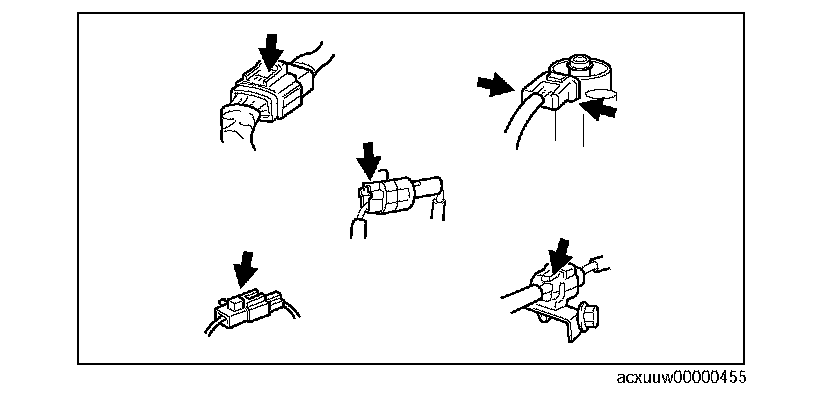 acxuuw00000455