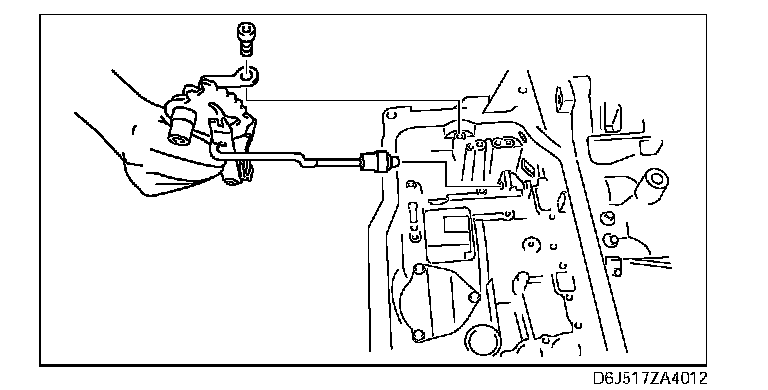 D6J517ZA4012