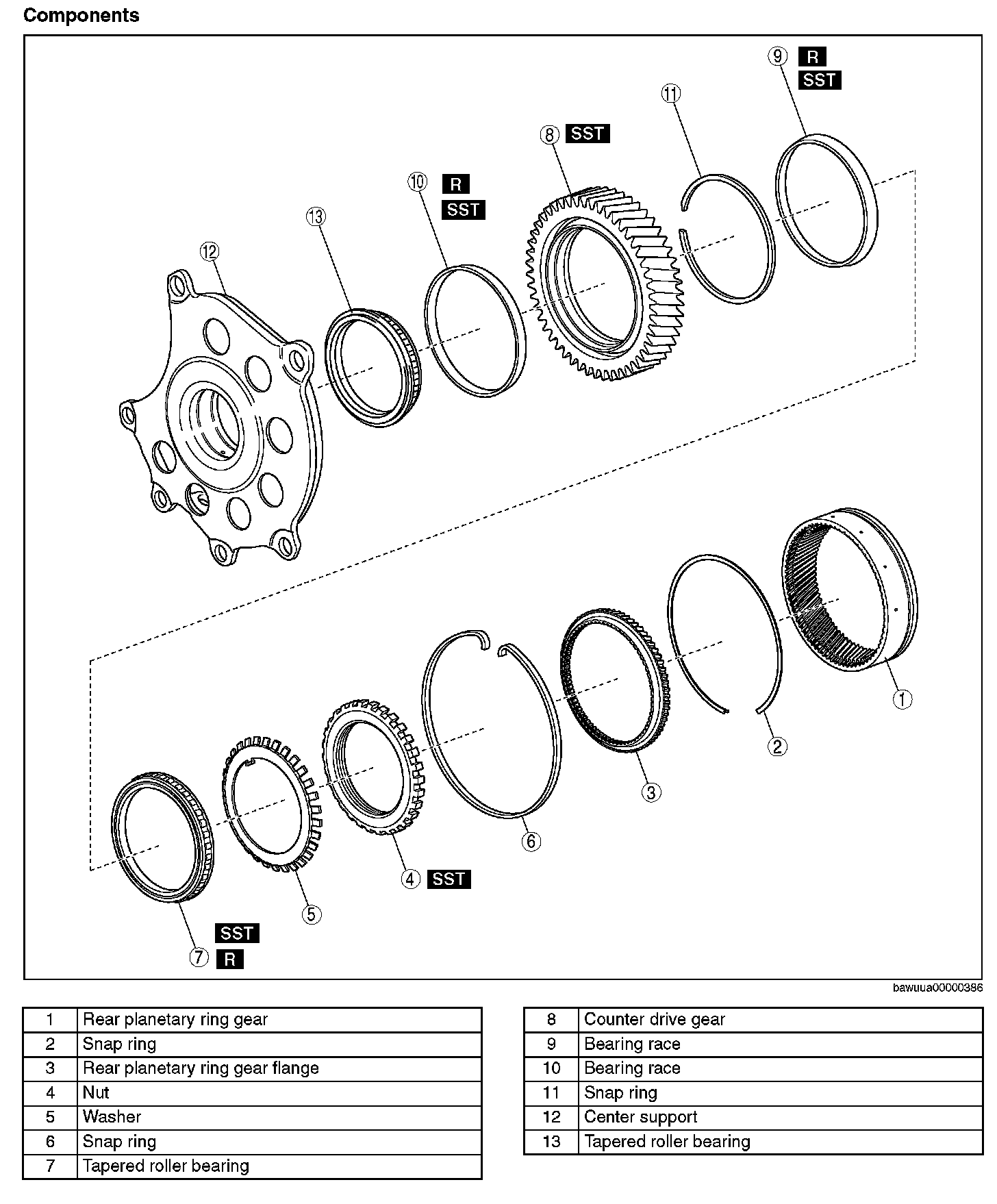 Components

9 R SST
11
8 SST
10 R SST
13
12
1
2
3
6
4 SST
5
SST
7 R

bawuua00000386

| 1 | Rear planetary ring gear |
|---|---|
| 2 | Snap ring |
| 3 | Rear planetary ring gear flange |
| 4 | Nut |
| 5 | Washer |
| 6 | Snap ring |
| 7 | Tapered roller bearing |

| 8 | Counter drive gear |
|---|---|
| 9 | Bearing race |
| 10 | Bearing race |
| 11 | Snap ring |
| 12 | Center support |
| 13 | Tapered roller bearing |