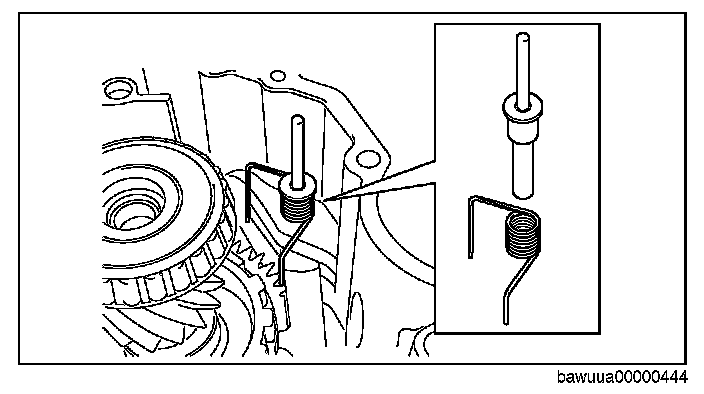 bawuua00000444