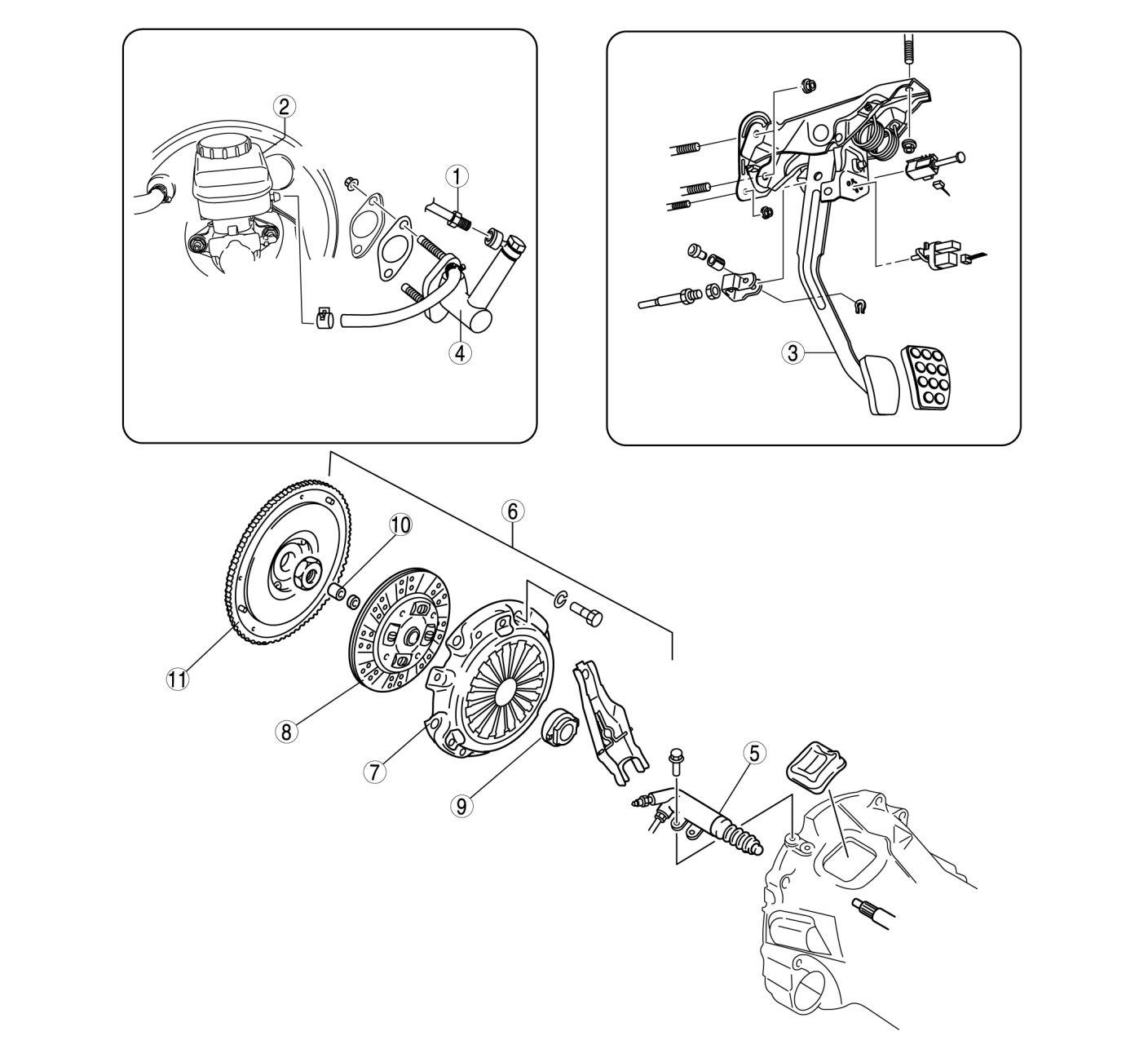 2
1
4
3
6
10
11
8
7
9
5