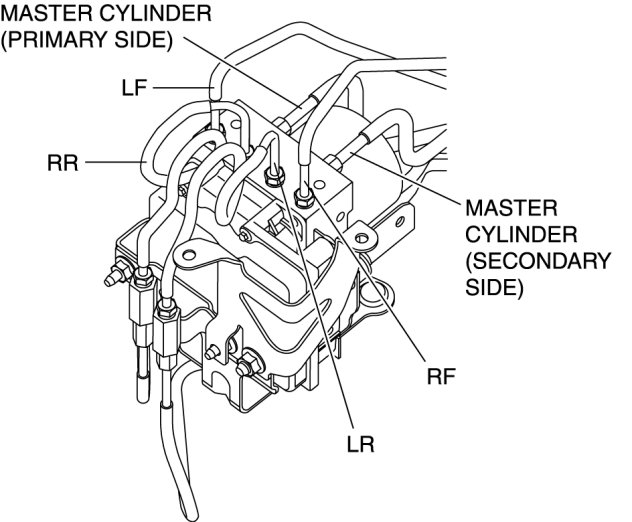 MASTER CYLINDER
(PRIMARY SIDE)

LF

RR

MASTER
CYLINDER
(SECONDARY
SIDE)

RF

LR