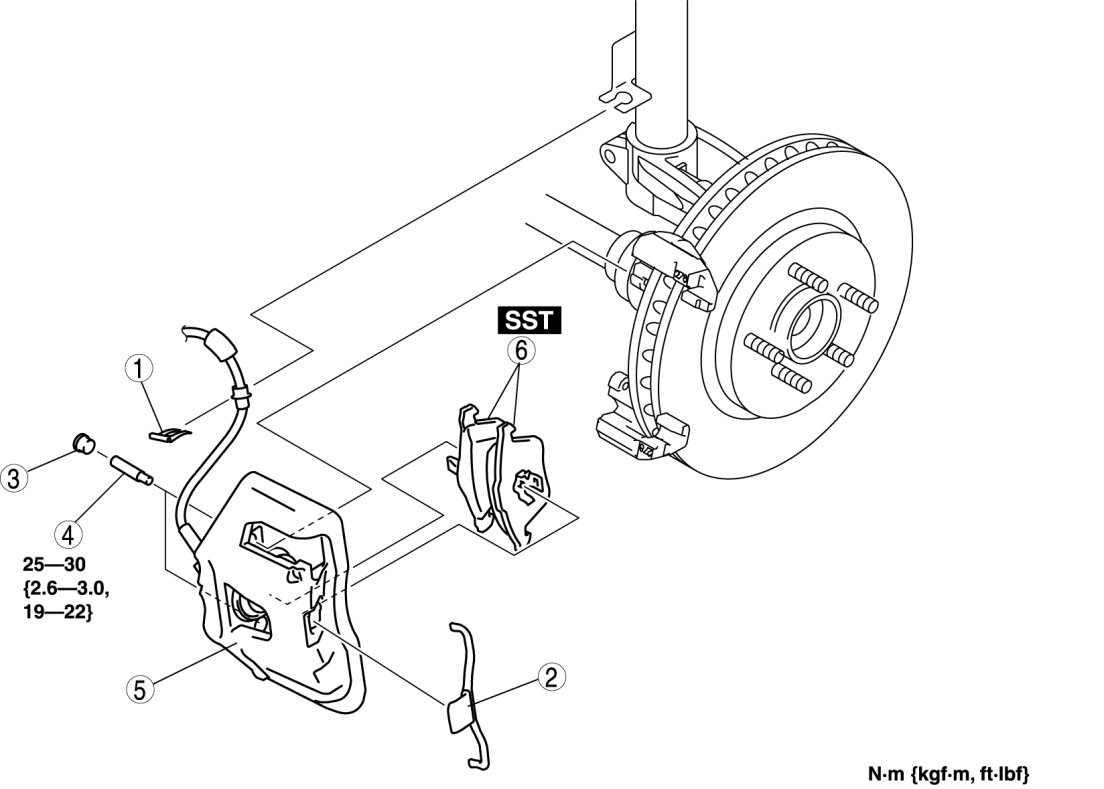 SST
6
1
3
4
25—30
{2.6—3.0,
19—22}
5
2
N·m {kgf·m, ft·lbf}