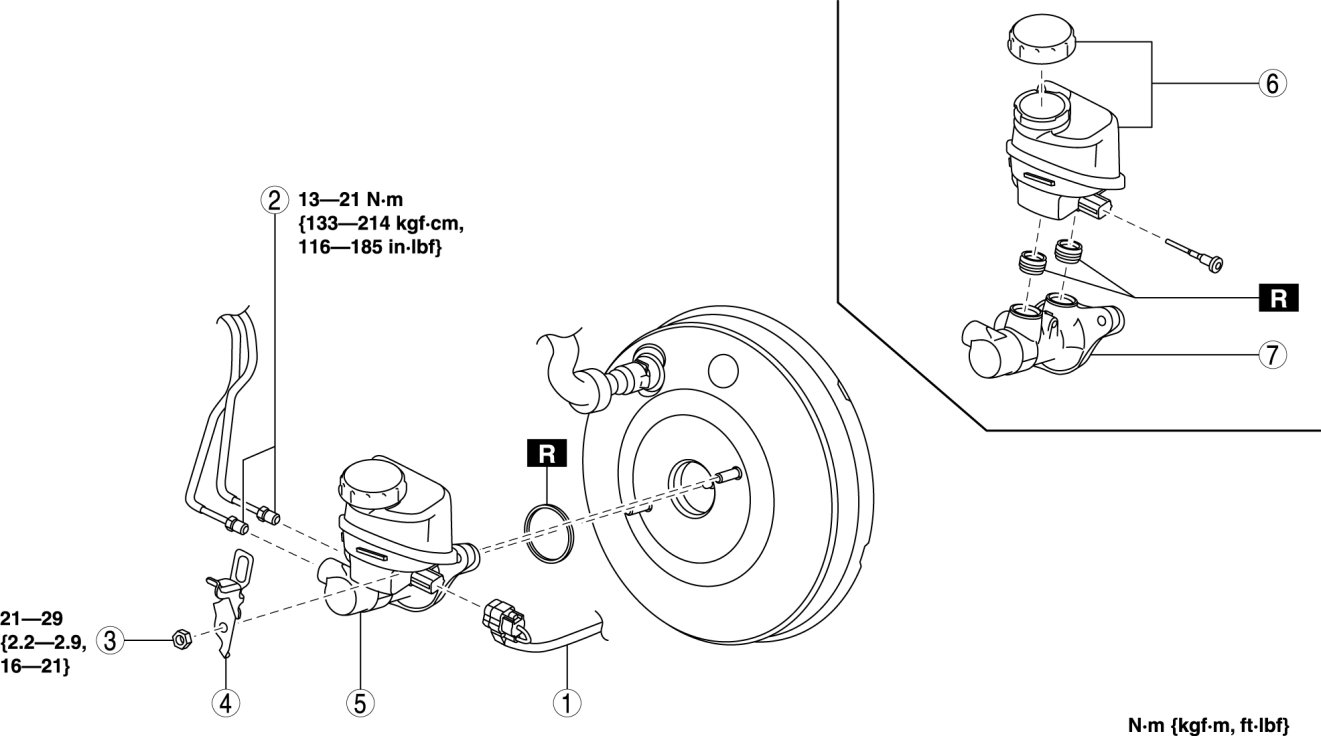 6

R

7

2 13—21 N·m {133—214 kgf·cm, 116—185 in·lbf}

R

21—29 {2.2—2.9, 16—21} 3

4

5

1

N·m {kgf·m, ft·lbf}