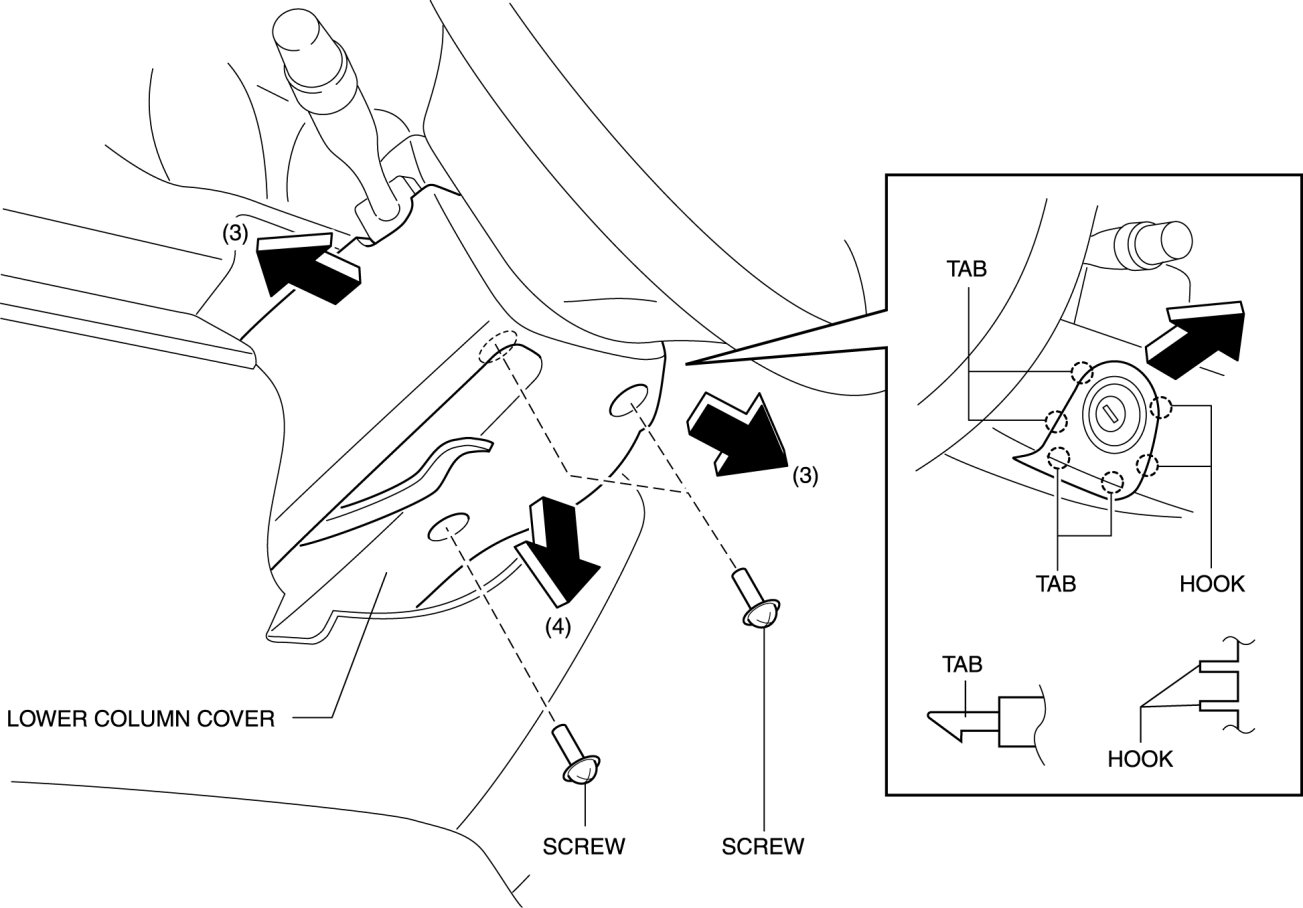 (3)
(3)
(4)
LOWER COLUMN COVER
SCREW
SCREW
TAB
TAB
HOOK
TAB
HOOK