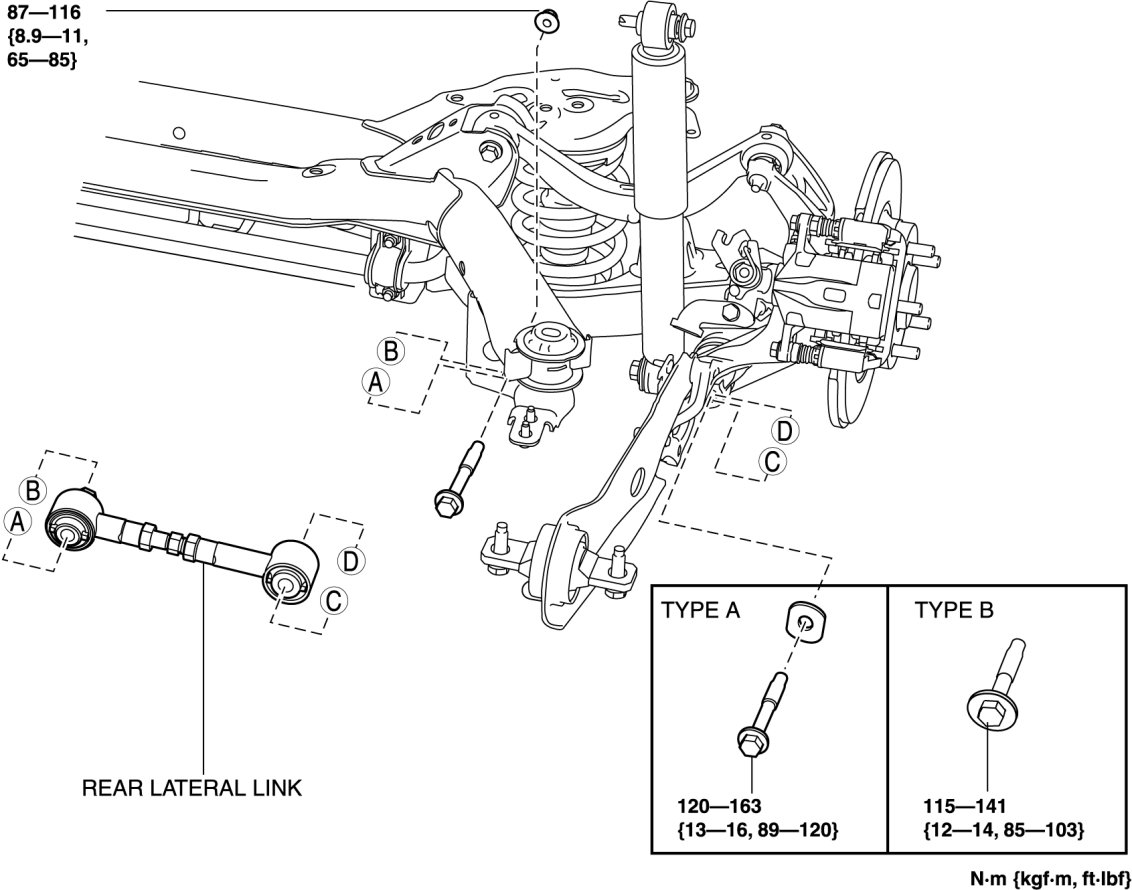 87—116
{8.9—11,
65—85}

B
A

D
C

B
A

D
C

REAR LATERAL LINK

TYPE A

120—163
{13—16, 89—120}

TYPE B

115—141
{12—14, 85—103}

N·m {kgf·m, ft·lbf}