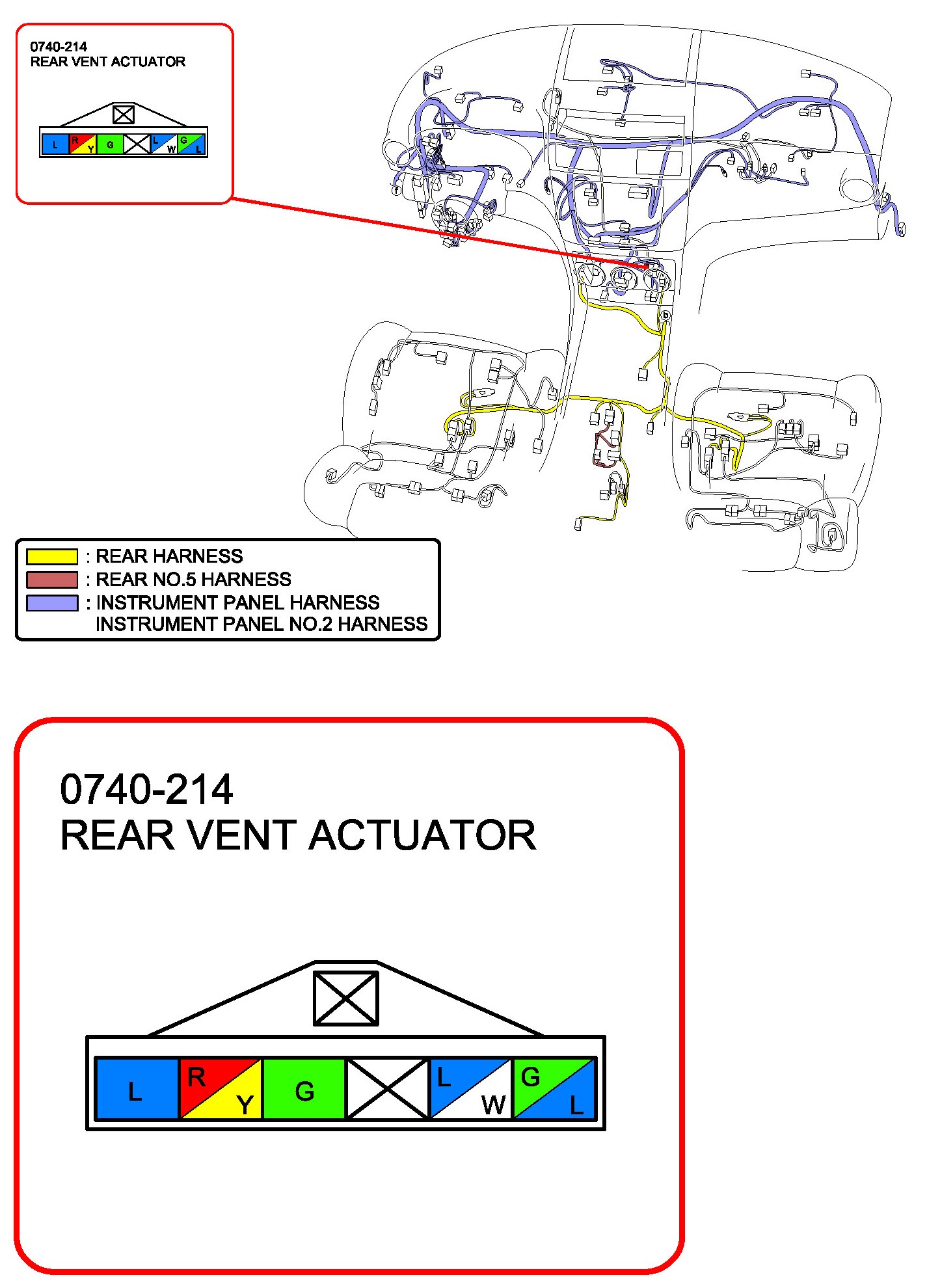 0740-214
REAR VENT ACTUATOR

L R Y G L W G L

f

b

: REAR HARNESS
: REAR NO.5 HARNESS
: INSTRUMENT PANEL HARNESS
INSTRUMENT PANEL NO.2 HARNESS

0740-214
REAR VENT ACTUATOR

L R Y G L W G L