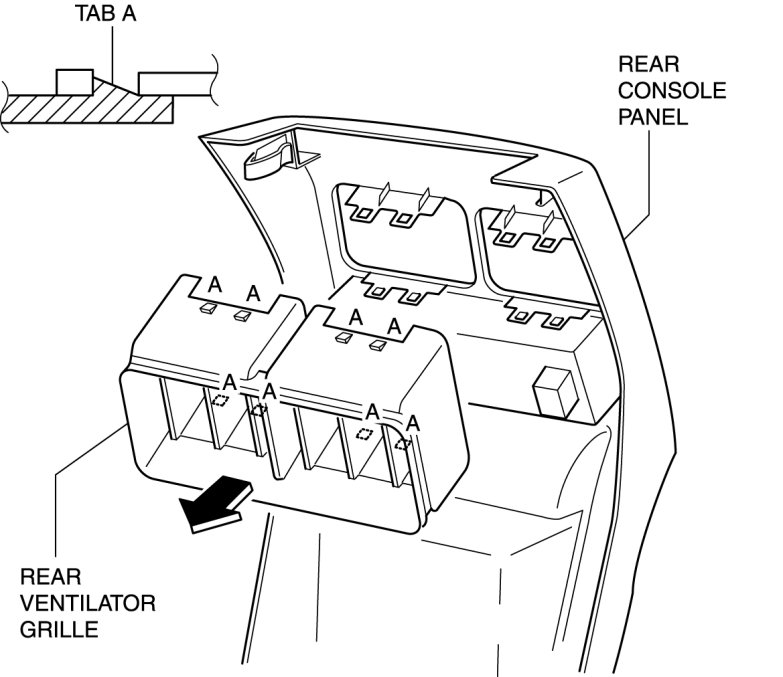 TAB A

REAR CONSOLE PANEL

A A
A A
A A
A A

REAR VENTILATOR GRILLE