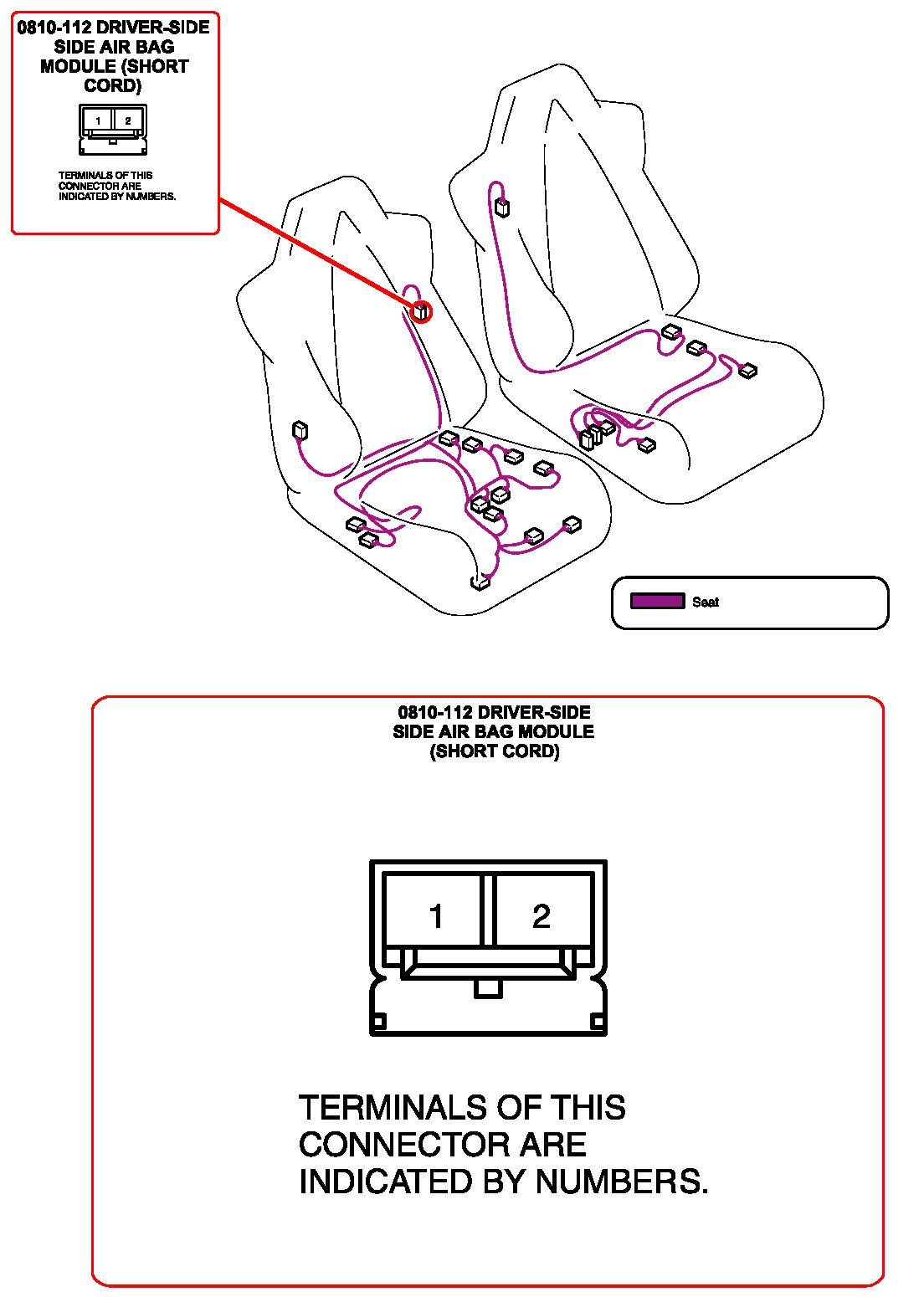 0810-112 DRIVER-SIDE SIDE AIR BAG MODULE (SHORT CORD)

1 2

TERMINALS OF THIS CONNECTOR ARE INDICATED BY NUMBERS.

Seat

0810-112 DRIVER-SIDE SIDE AIR BAG MODULE (SHORT CORD)

1 2

TERMINALS OF THIS CONNECTOR ARE INDICATED BY NUMBERS.