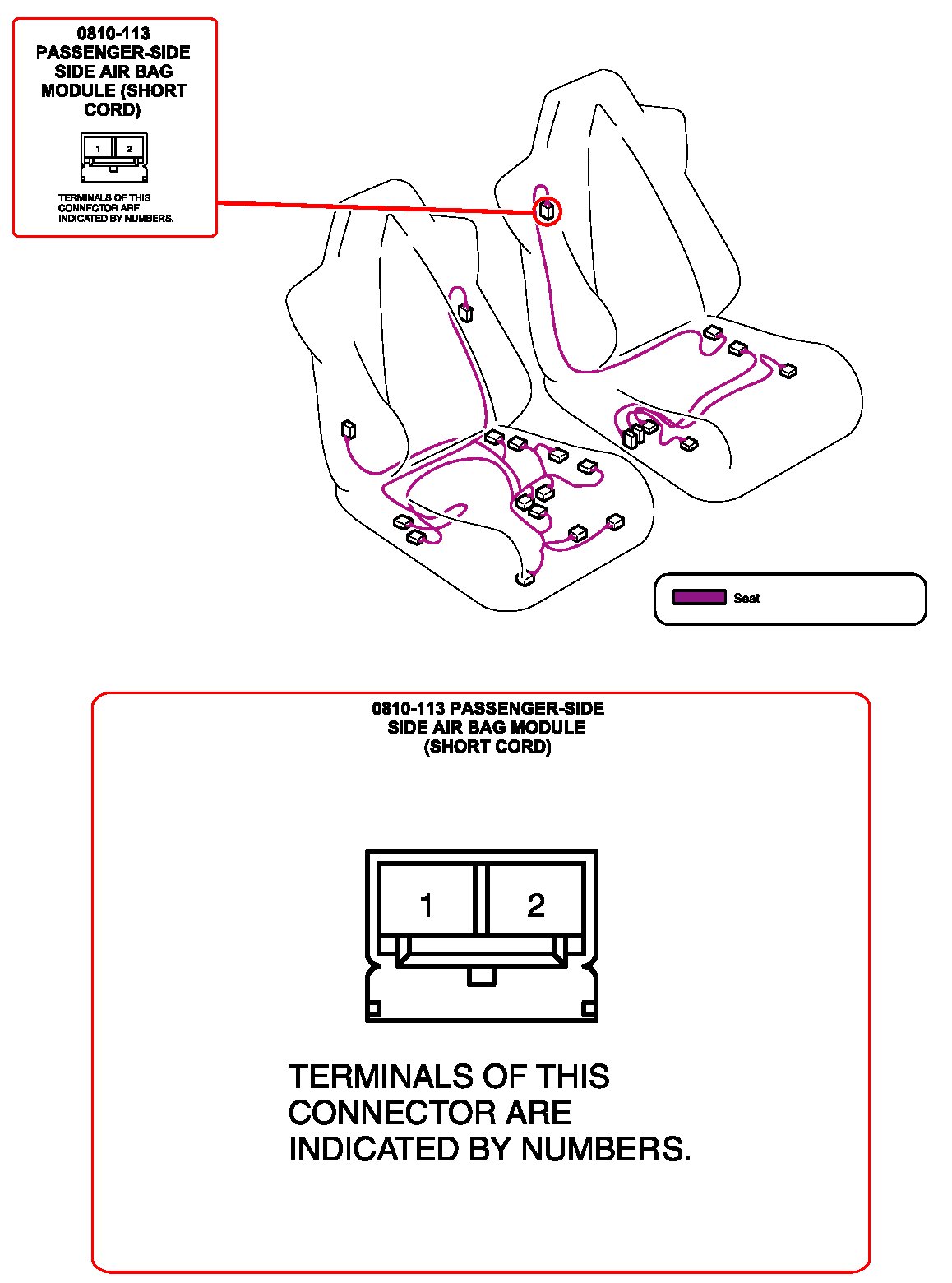 0810-113 PASSENGER-SIDE SIDE AIR BAG MODULE (SHORT CORD)

1 2

TERMINALS OF THIS CONNECTOR ARE INDICATED BY NUMBERS.

Seat

0810-113 PASSENGER-SIDE SIDE AIR BAG MODULE (SHORT CORD)

1 2

TERMINALS OF THIS CONNECTOR ARE INDICATED BY NUMBERS.